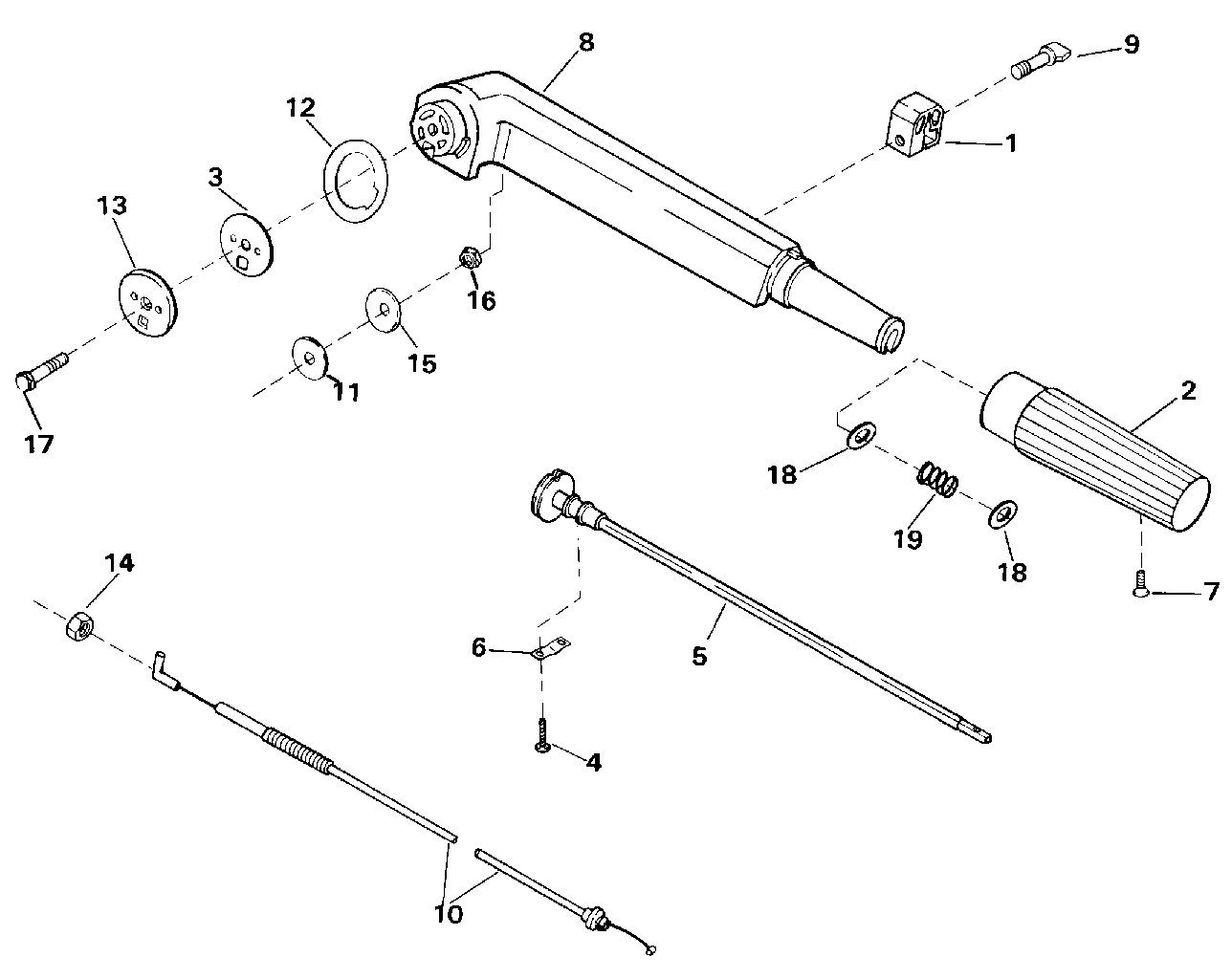 8
9
12
1
3
13
16
15
11
17
2
18
19
18
7
14
6
5
4
10