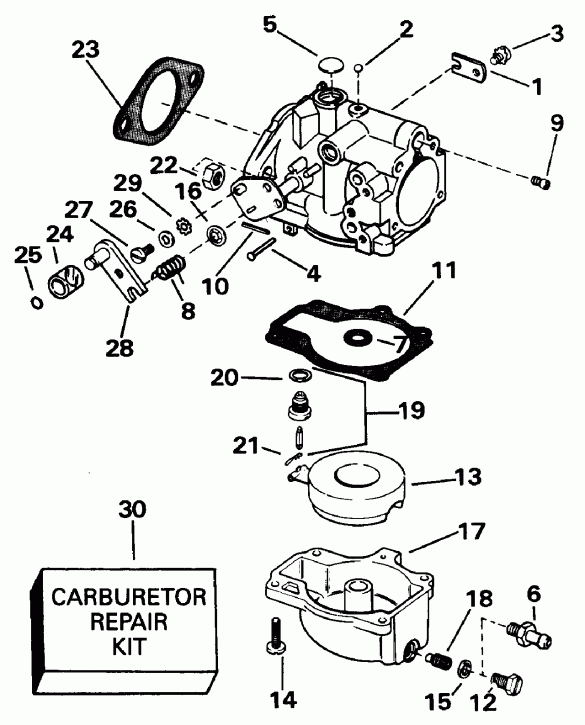 5
2
3
23
1
9
22
29
16
27
26
24
25
10
4
8
28
11
7
20
19
21
13
30
17
CARBURETOR REPAIR KIT
18
6
14
15
12