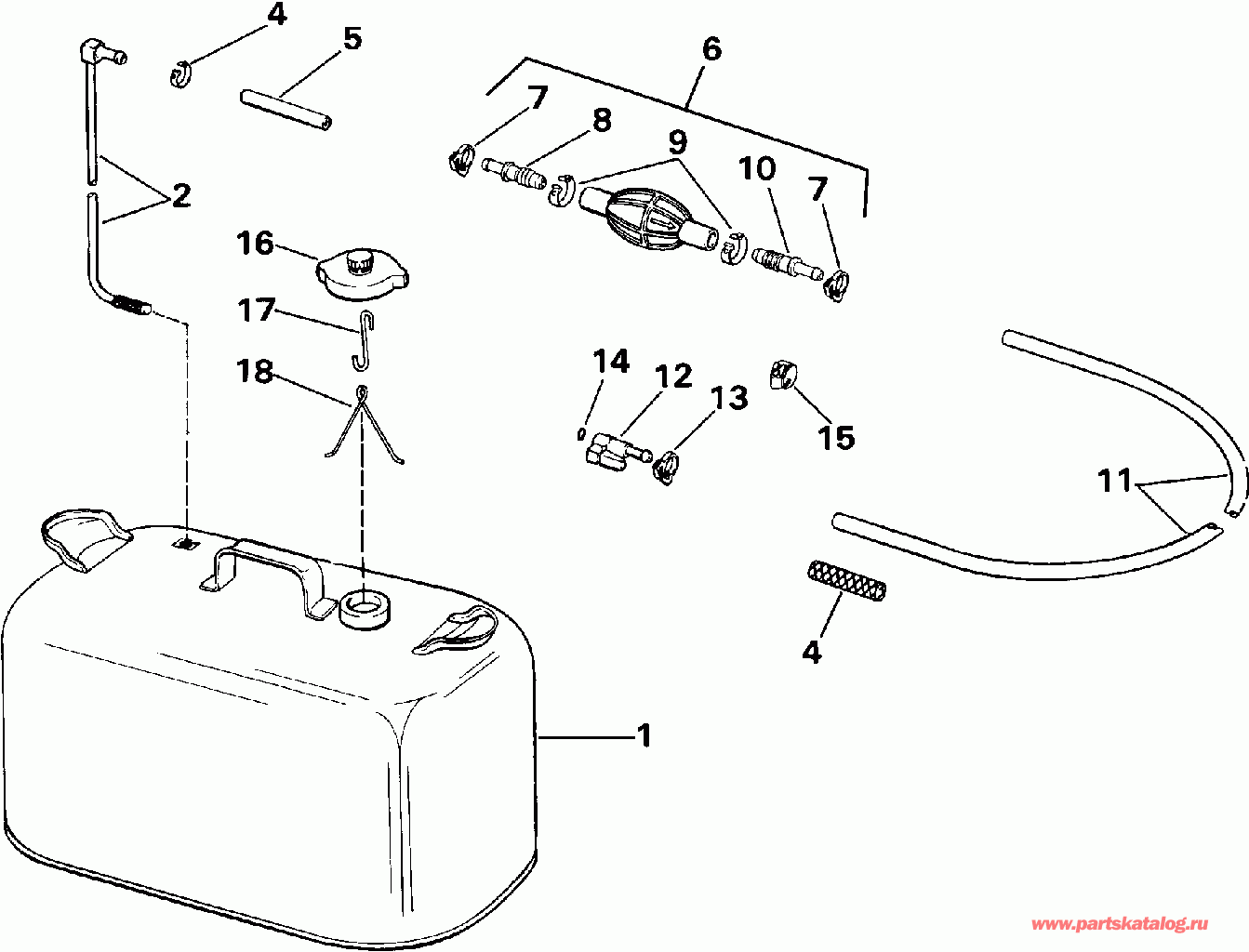 4
5
6
7
8
9
10
7
2
16
17
18
14
12
13
15
11
4
1
www.partskatalog.ru