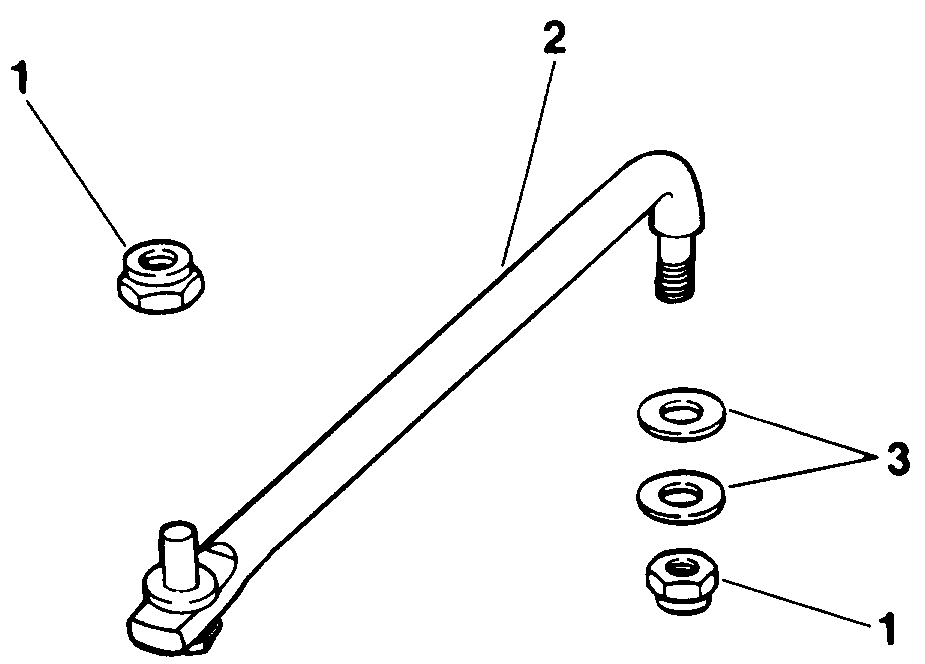 1
2
3
1