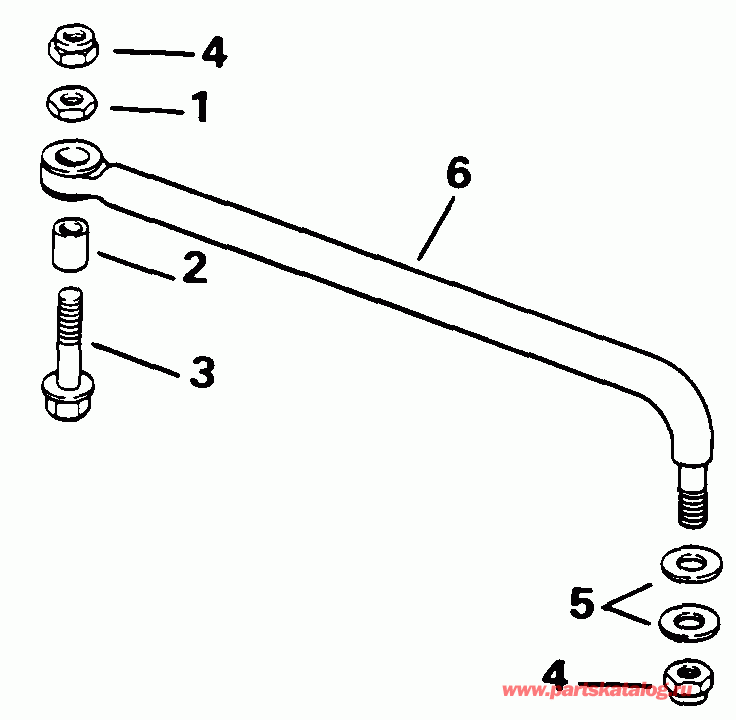 4
1
6
2
3
5
4
www.partskatalog.ru