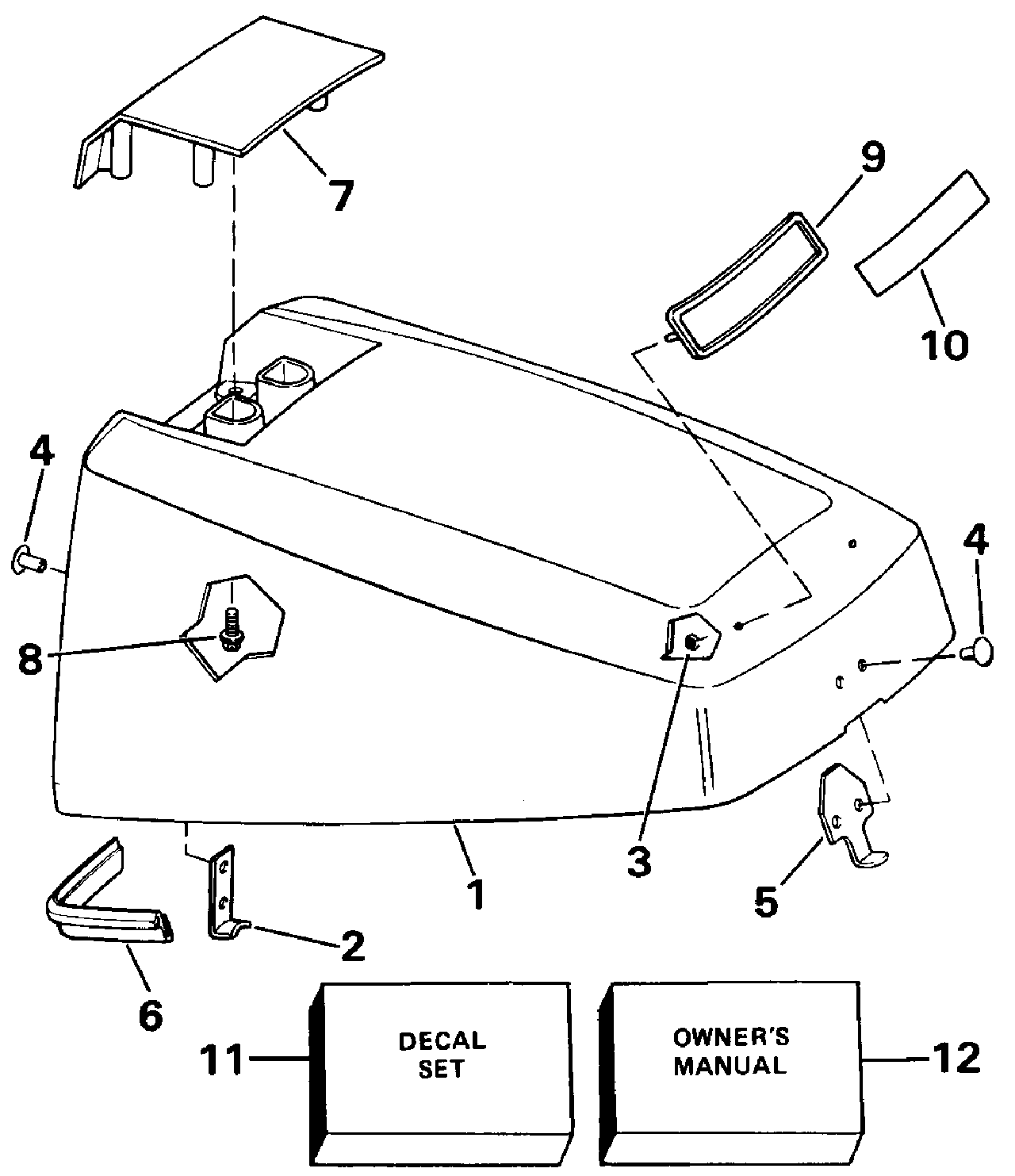 7

9

10

4

4

8

3

1

5

2

6

11

DECAL SET

OWNER'S MANUAL

12