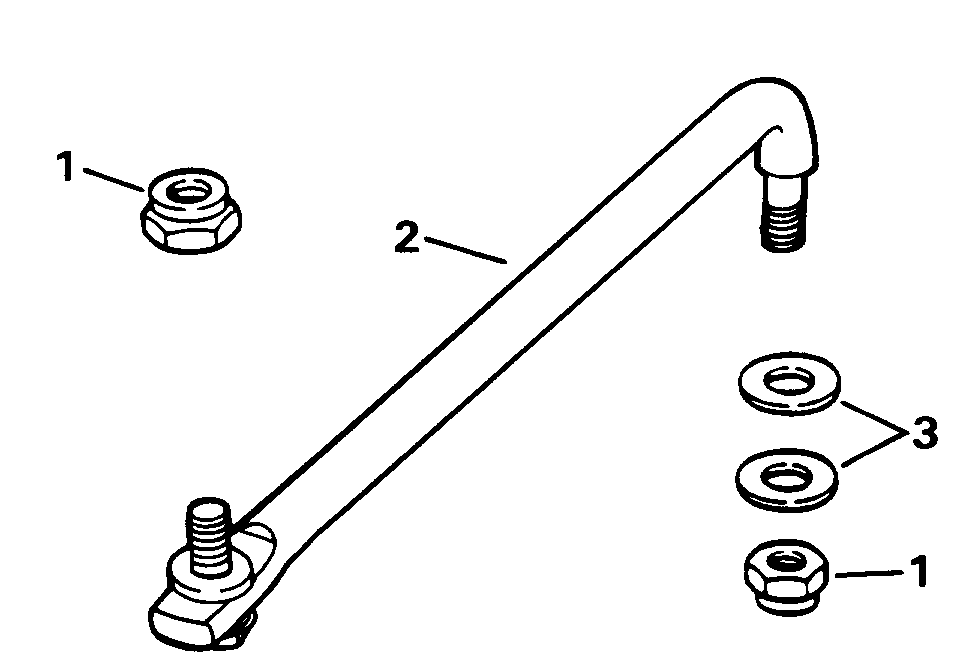 1
2
3
1