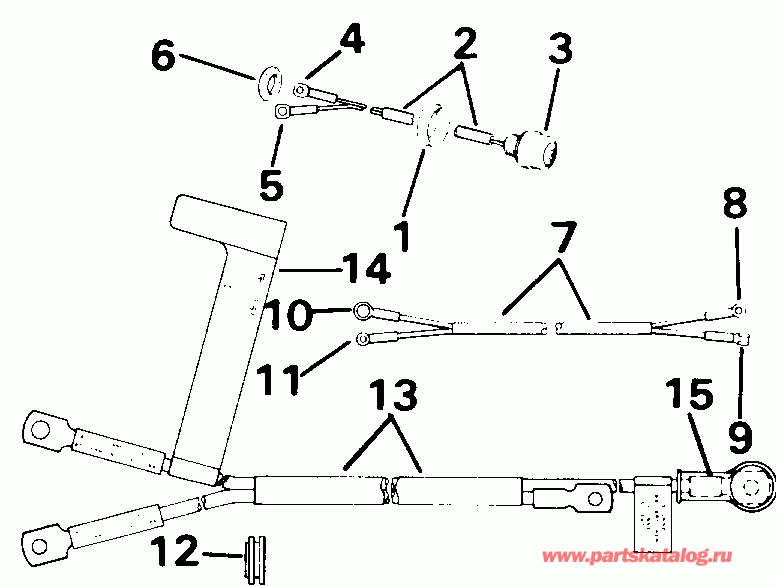 6
4
2
3
5
1
8
7
14
10
11
13
15
9
12
www.partskatalog.ru