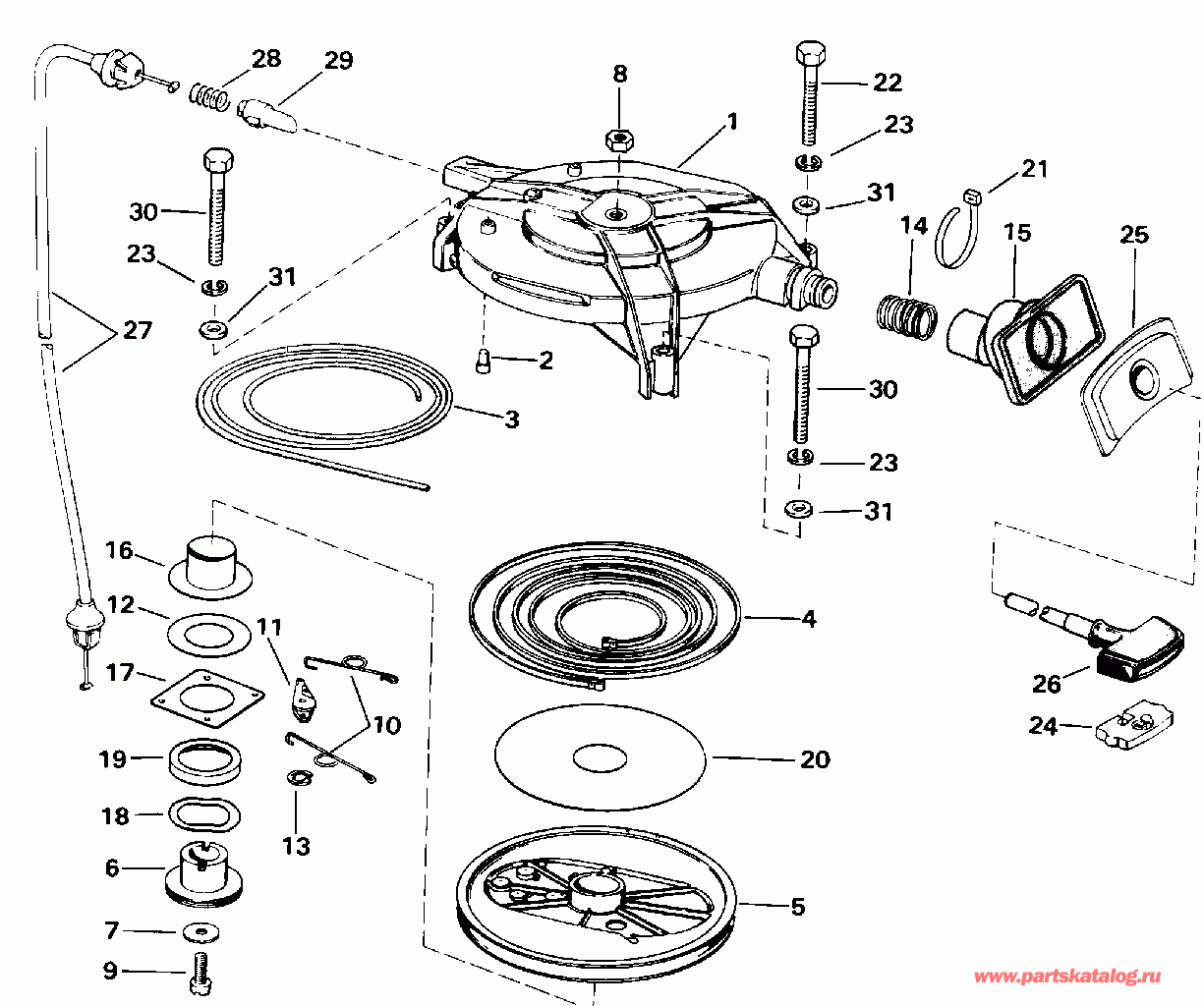 28
29
8
1
22
23
31
21
14
15
25
30
23
31
27
2
3
30
23
31
16
12
11
17
10
19
18
13
6
7
9
4
20
5
26
24
www.partskatalog.ru