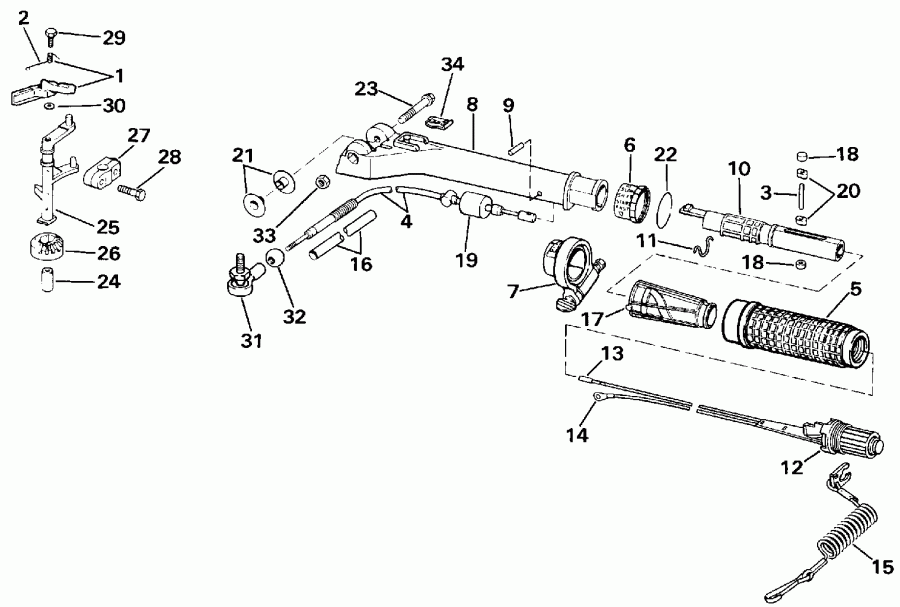 2
29
1
30
27
28
25
26
24
23
34
8
9
21
33
4
16
19
32
31
6
22
10
18
3
20
11
18
7
17
5
13
14
12
15