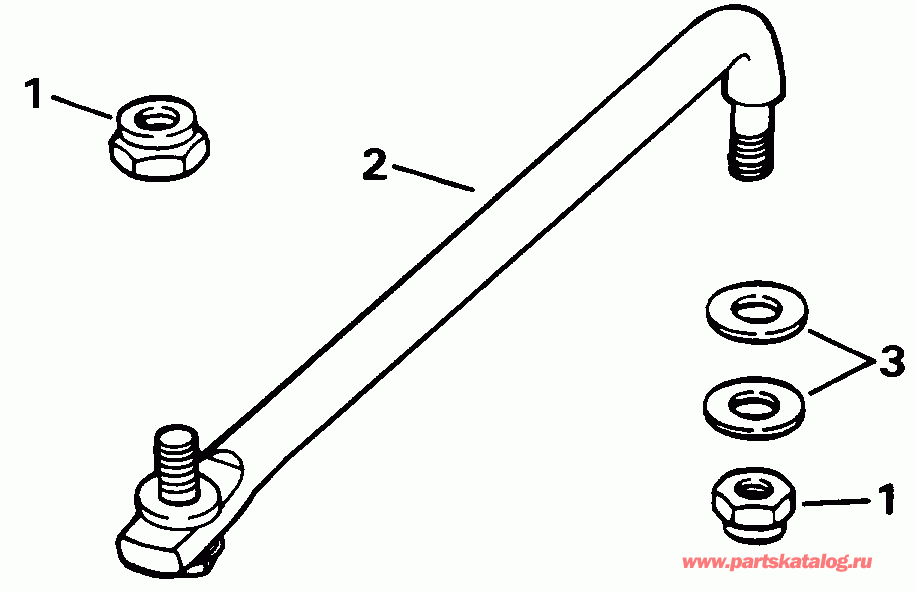 1
2
3
1
www.partskatalog.ru