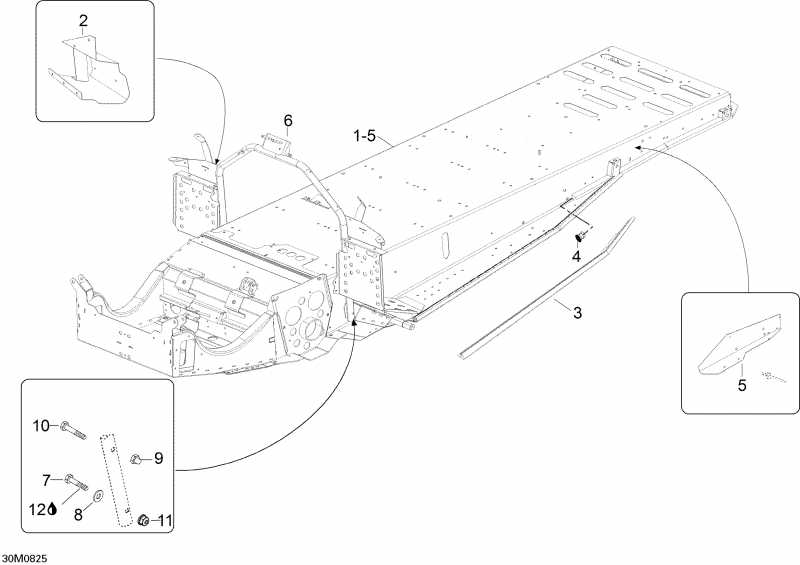 2

6

1-5

4

3

5

10

9

7

12

8

11

30M0825