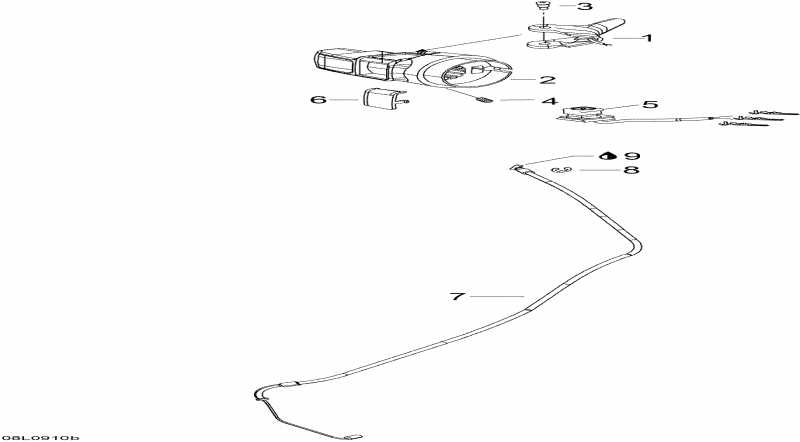 3
1
2
6
4
5
9
8
7
08L0910b