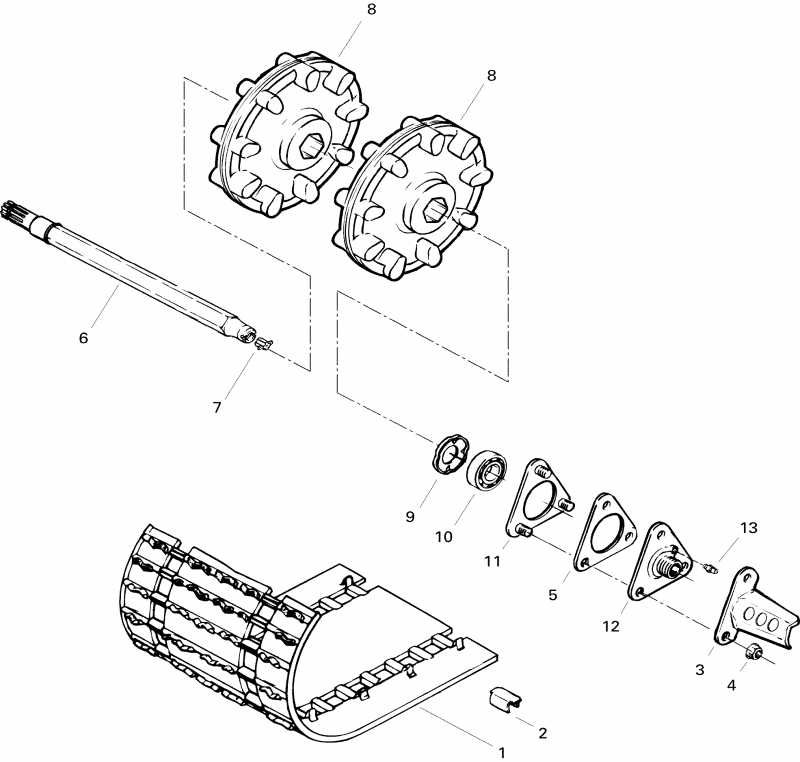 8
8
6
7
9
10
11
5
12
13
3
4
2
1