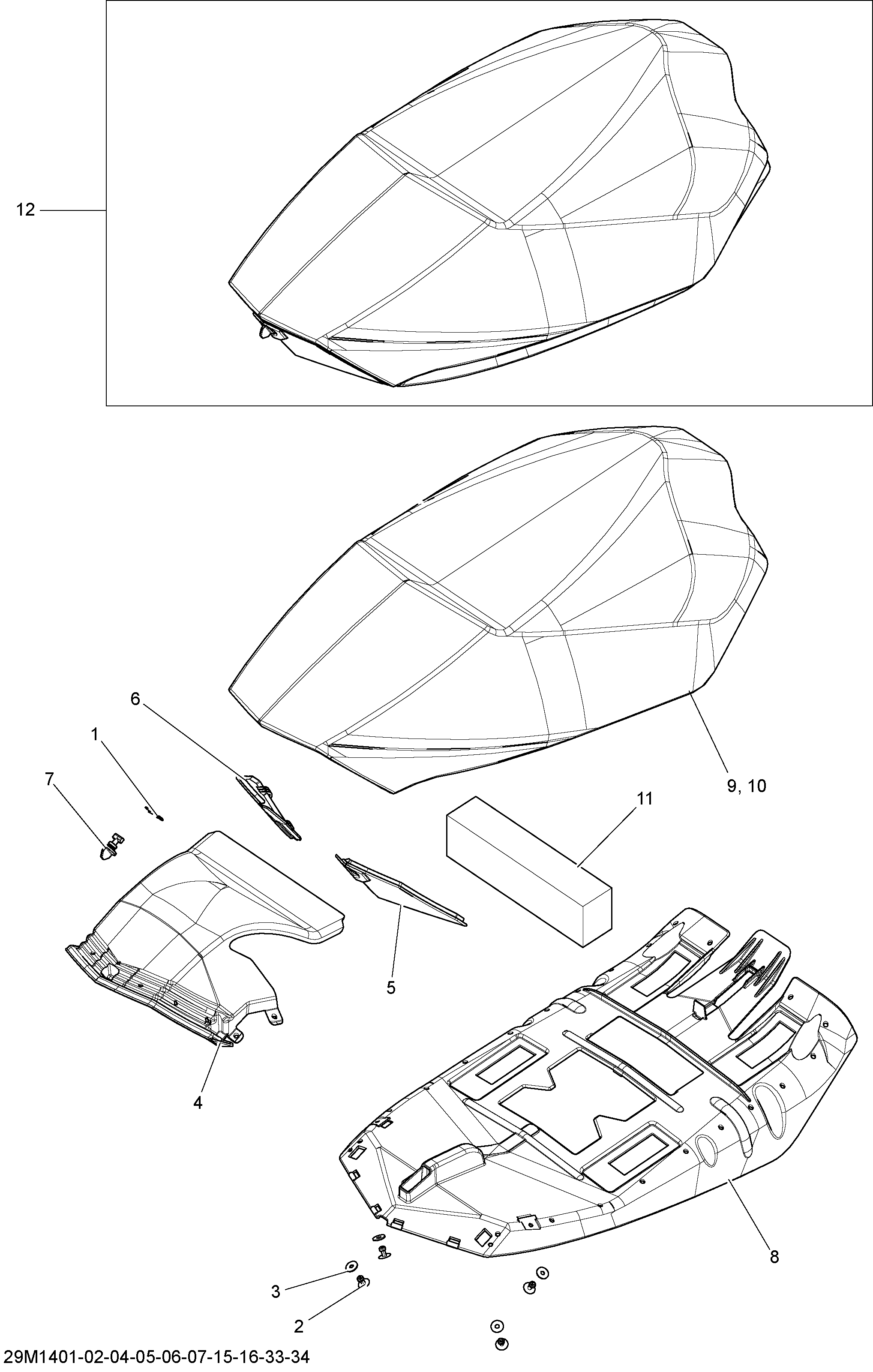 12

6

1

7

9, 10

11

5

4

8

3

2

29M1401-02-04-05-06-07-15-16-33-34