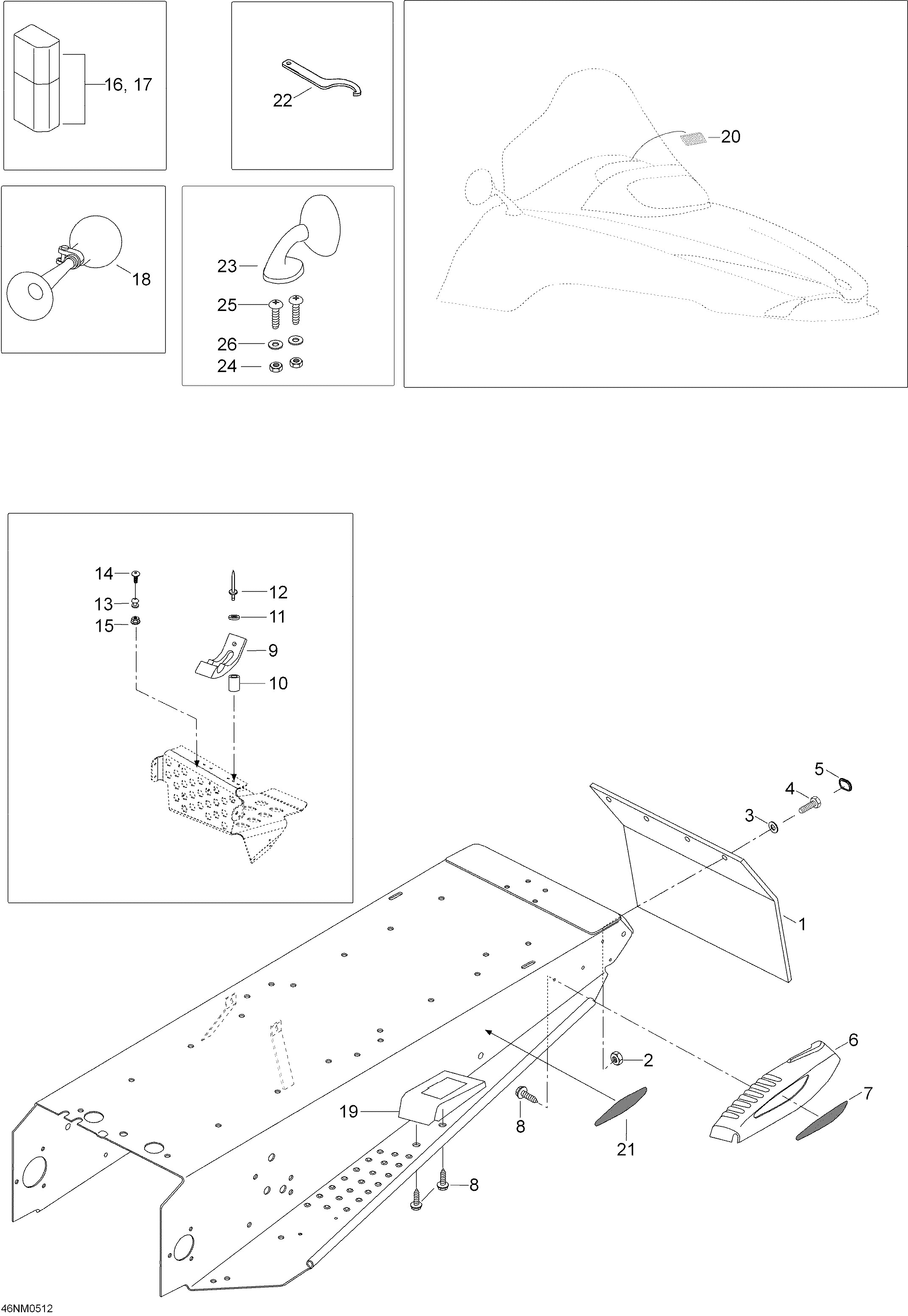 16, 17

22

20

18

23

25

26

24

14

13

15

12

11

9

10

5

4

3

1

6

2

7

19

8

21

8

46NM0512