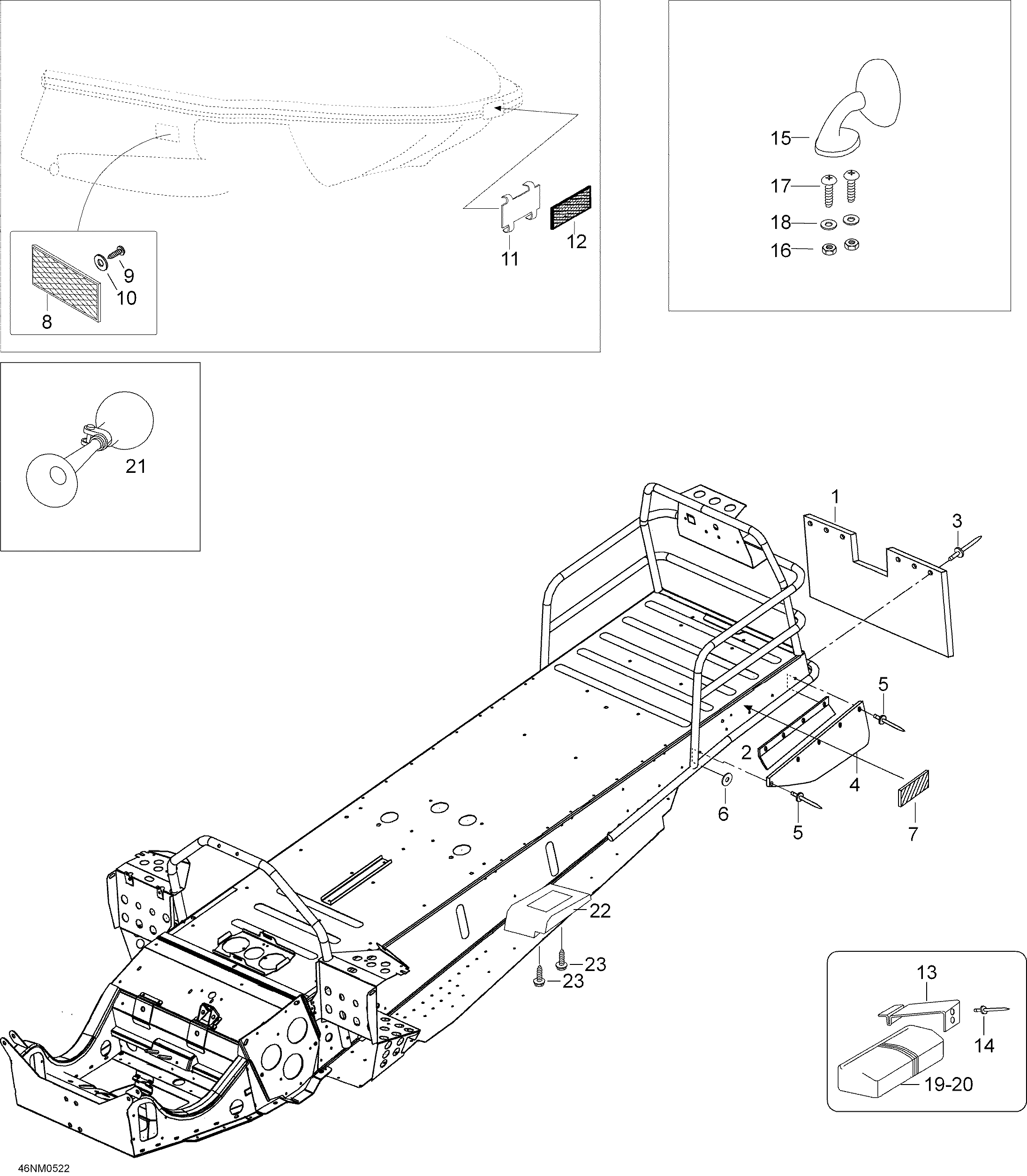 9
10
8
11
12
15
17
18
16
21
1
3
5
2
4
6
5
7
22
23
23
13
14
19-20
46NM0522