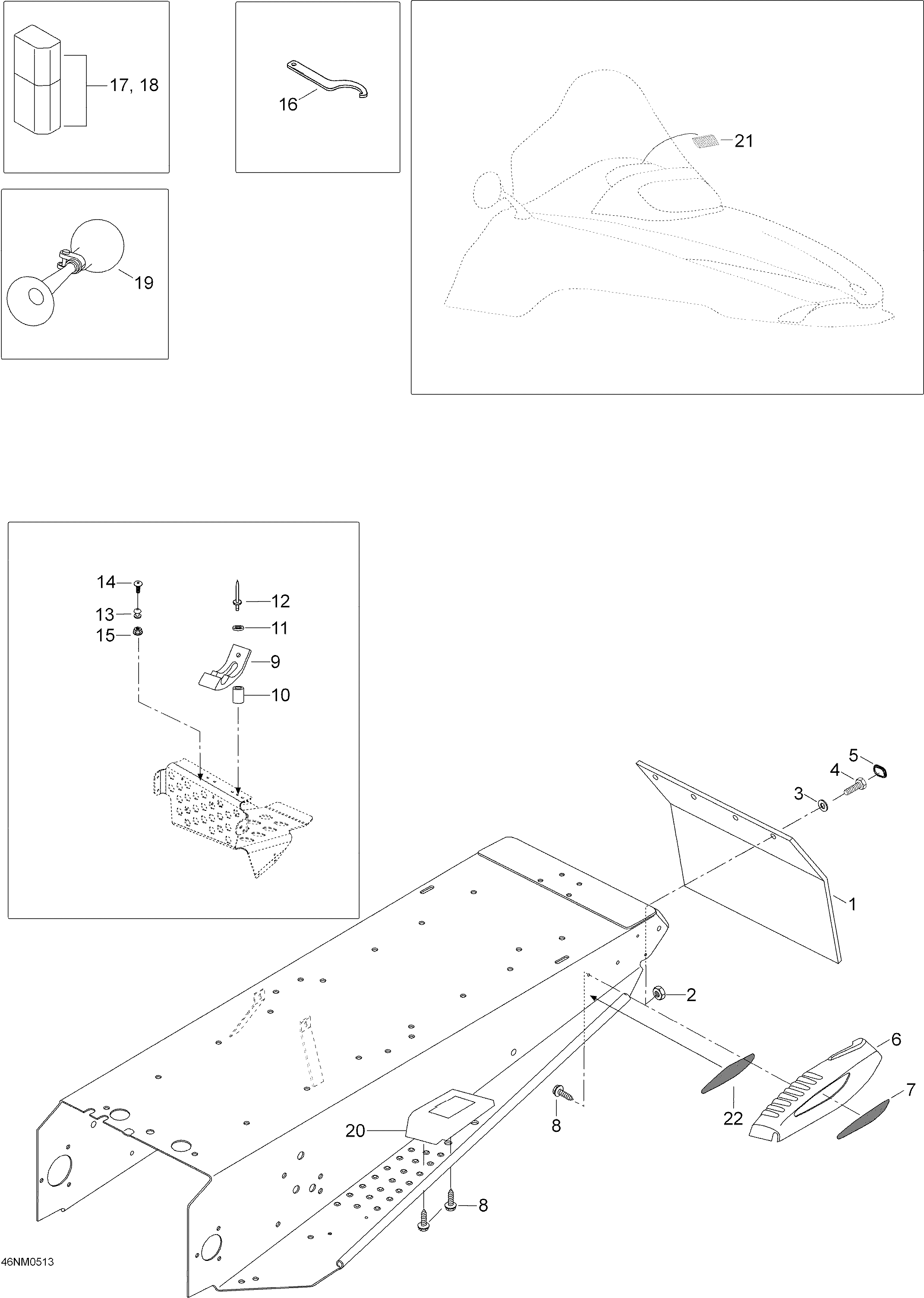 17, 18

16

21

19

14
13
15
12
11
9
10

5
4
3
1
2
6
7
22
8
20
8

46NM0513