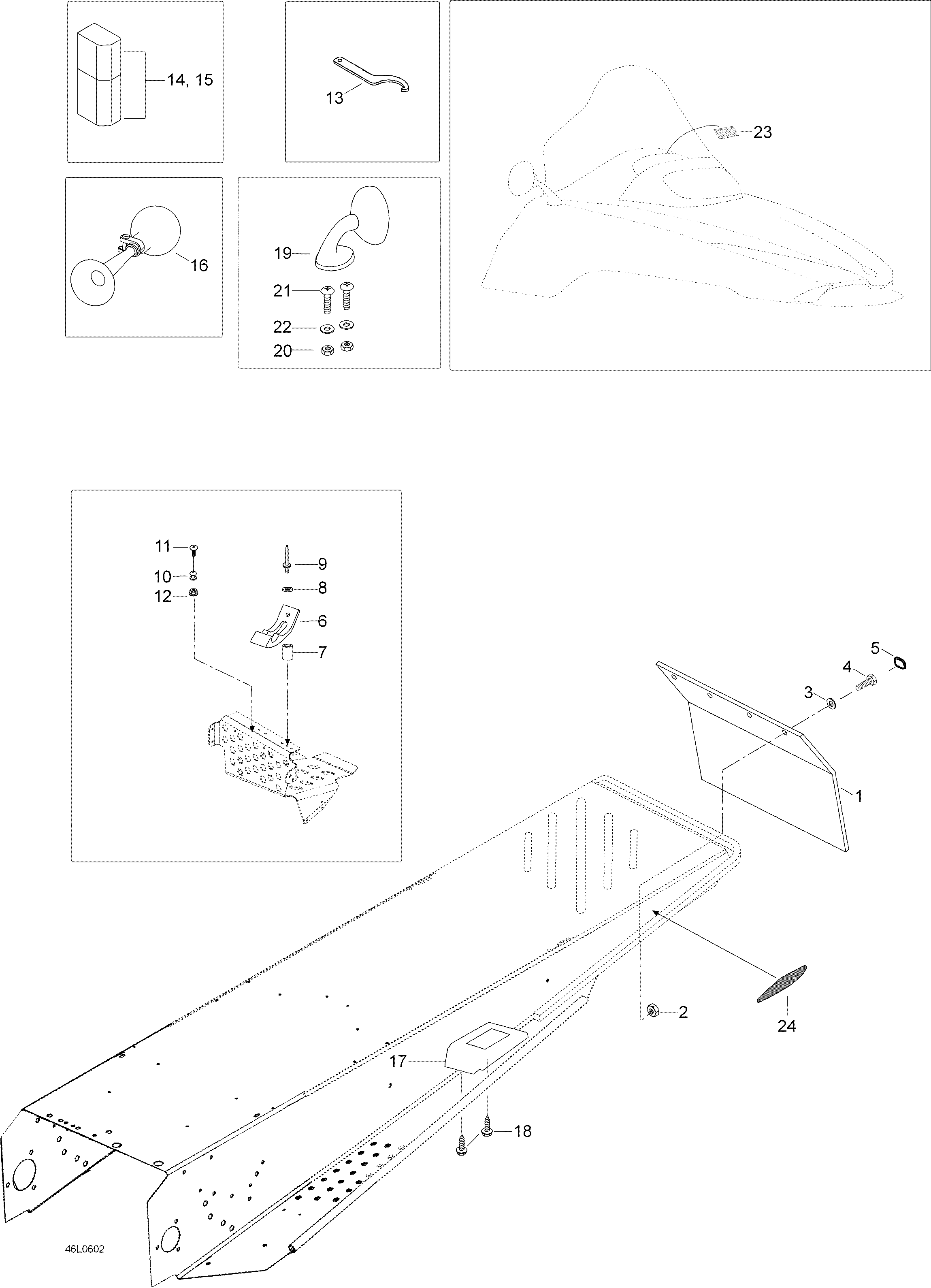 14, 15

13

23

16

19

21

22

20

11

10

12

9

8

6

7

5

4

3

1

2

24

17

18

46L0602