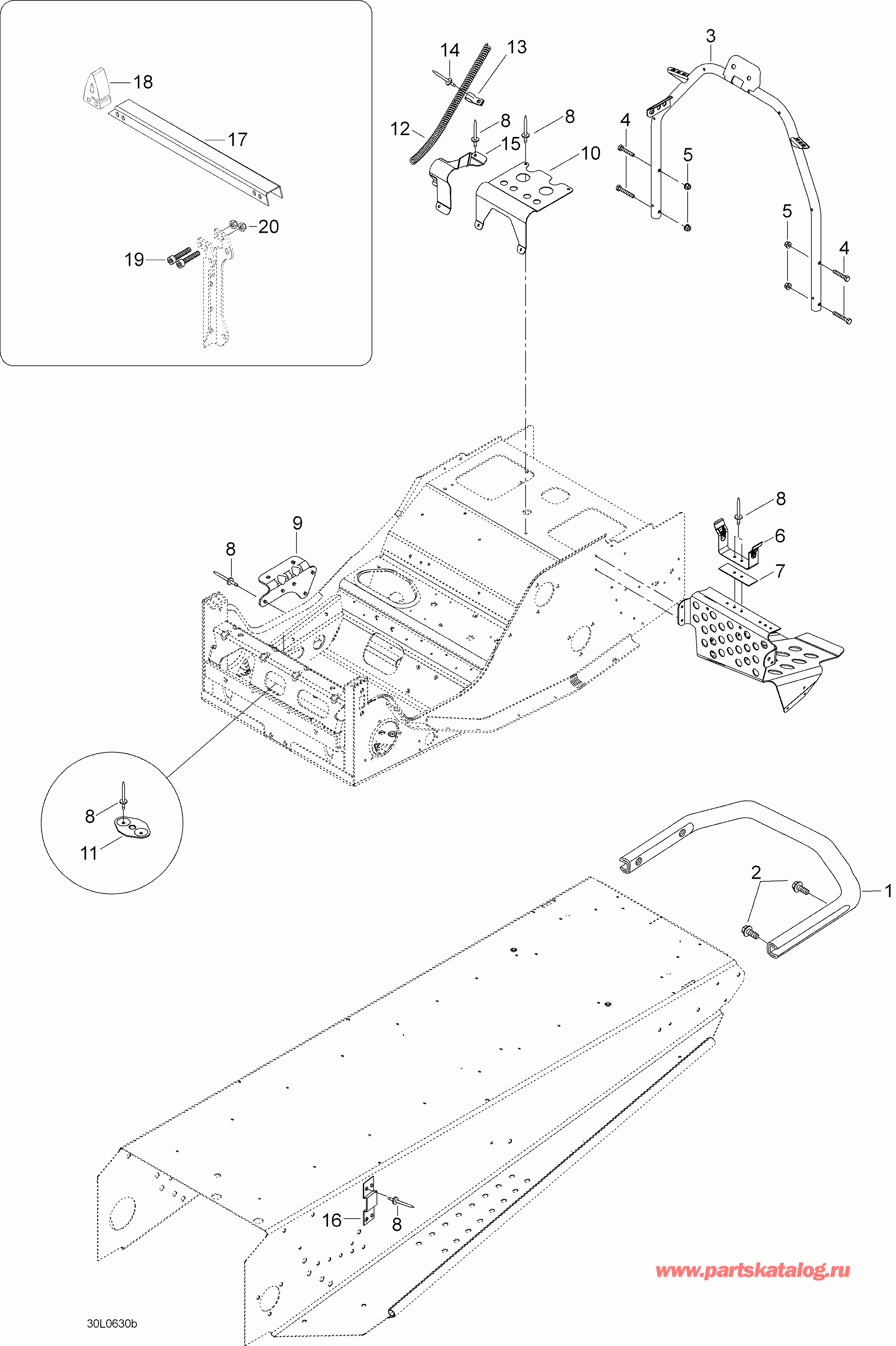 18
17
20
19
14
13
12
8
15
8
10
3
4
5
5
4
9
8
8
6
7
8
11
2
1
16
8
www.partskatalog.ru
30L0630b