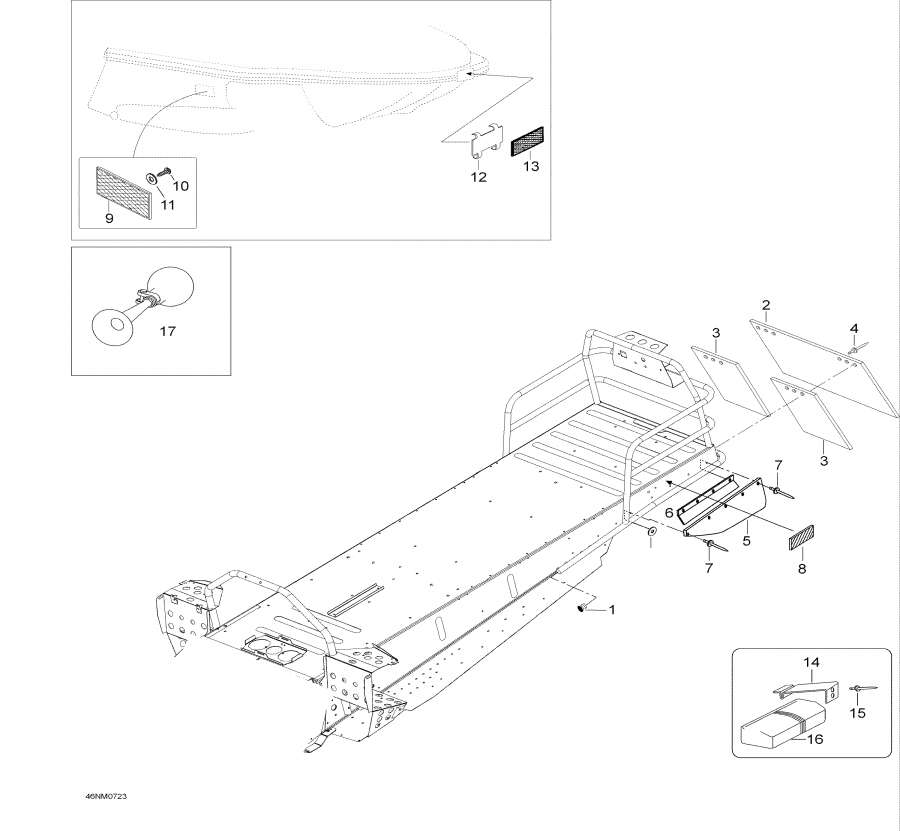 10
11
9
12
13
17
2
3
4
3
7
6
5
8
7
1
14
15
16
46NM0723