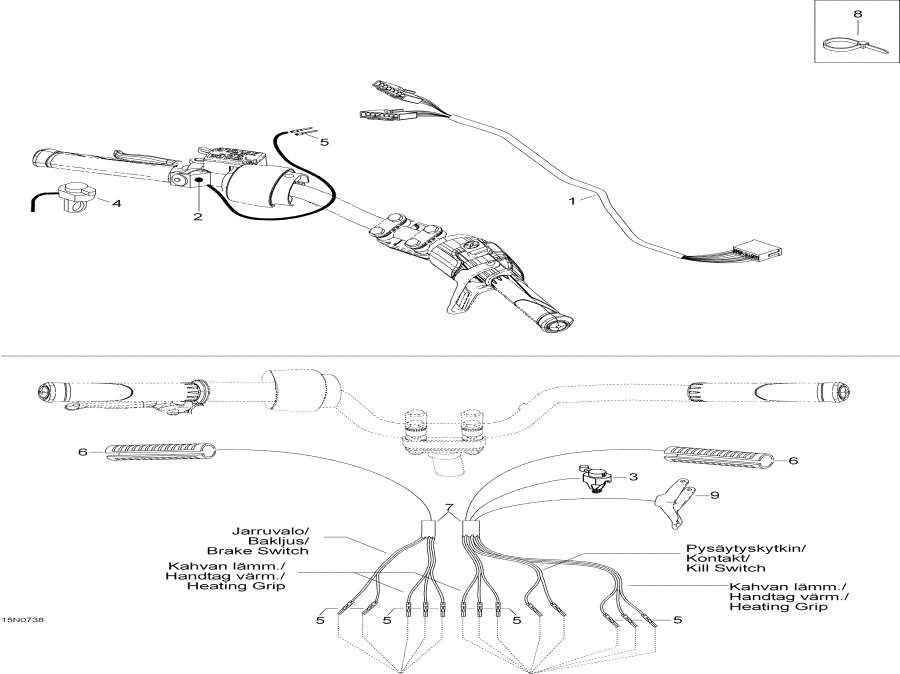 8

5

4

2

1

6

6

3

9

7

Jarruvalo/
Bakljus/
Brake Switch

Kahvan lämm./
Handtag värm./
Heating Grip

Pysäytyskytkin/
Kontakt/
Kill Switch

Kahvan lämm./
Handtag värm./
Heating Grip

15N0738

5

5

5

5