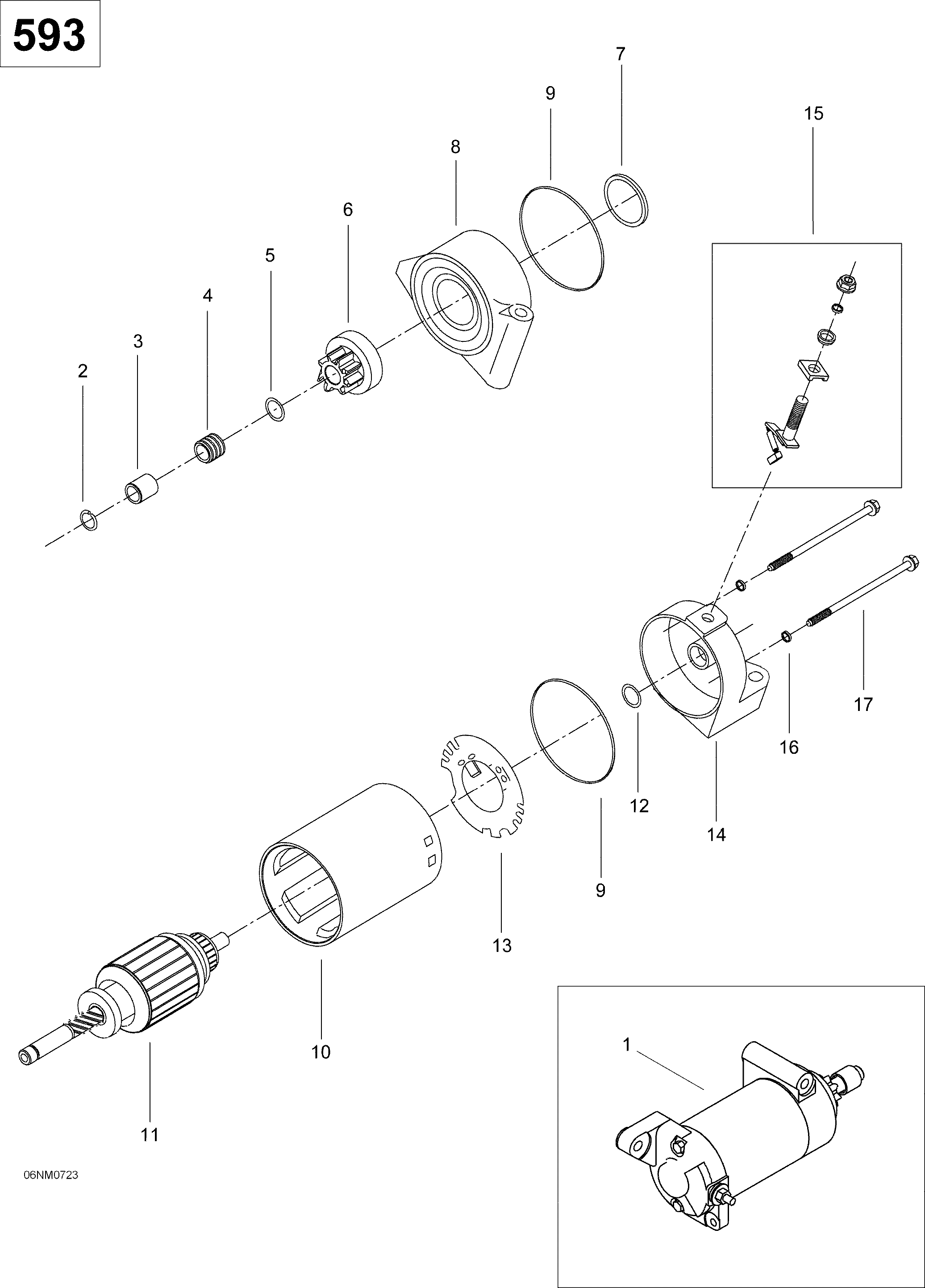 593

7

9

15

8

6

5

4

3

2

17

16

12

14

9

13

10

11

1

06NM0723