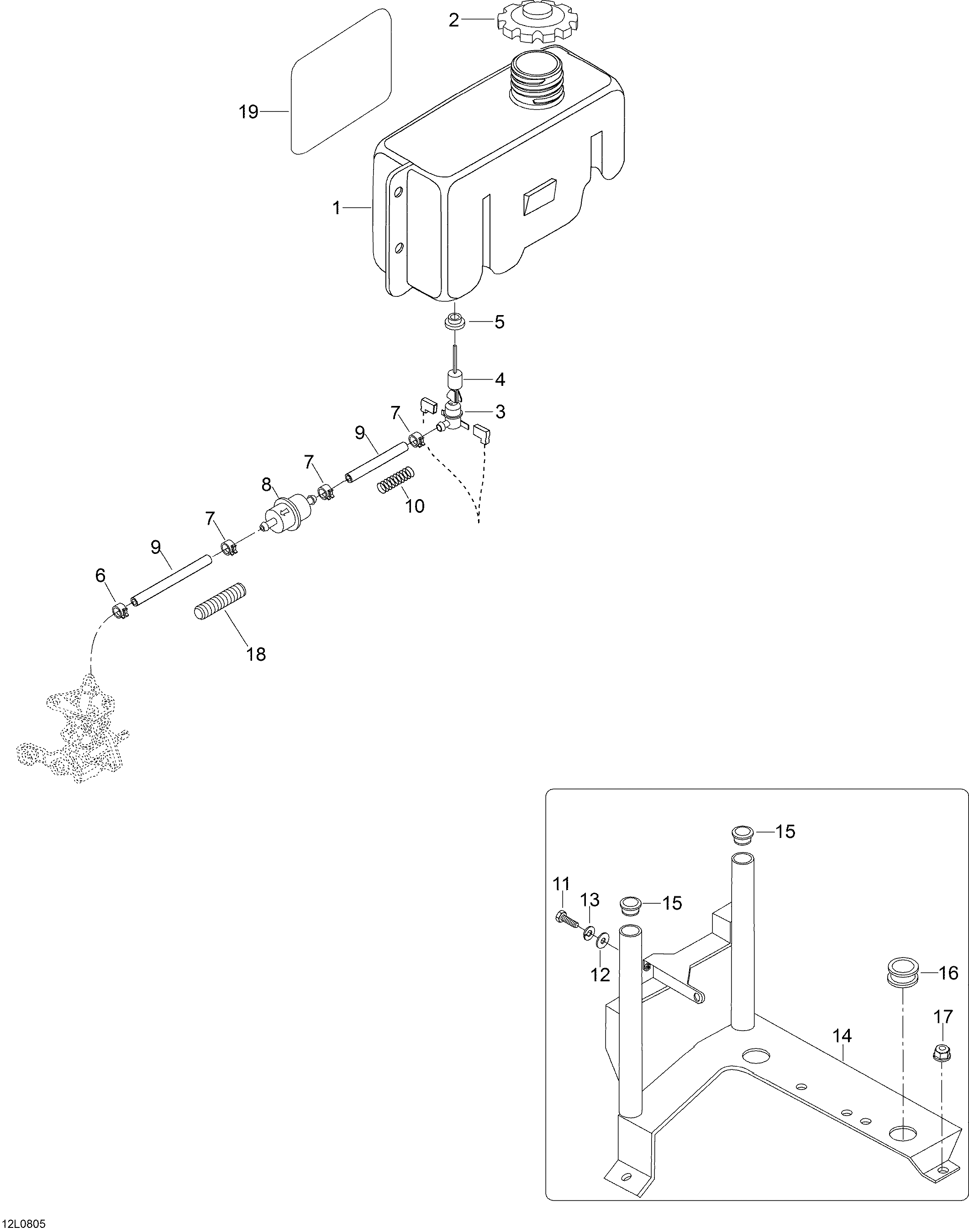 2

19

1

5

4

3

7

9

7

8

10

7

9

6

18

15

11

13

15

12

16

17

14

12L0805