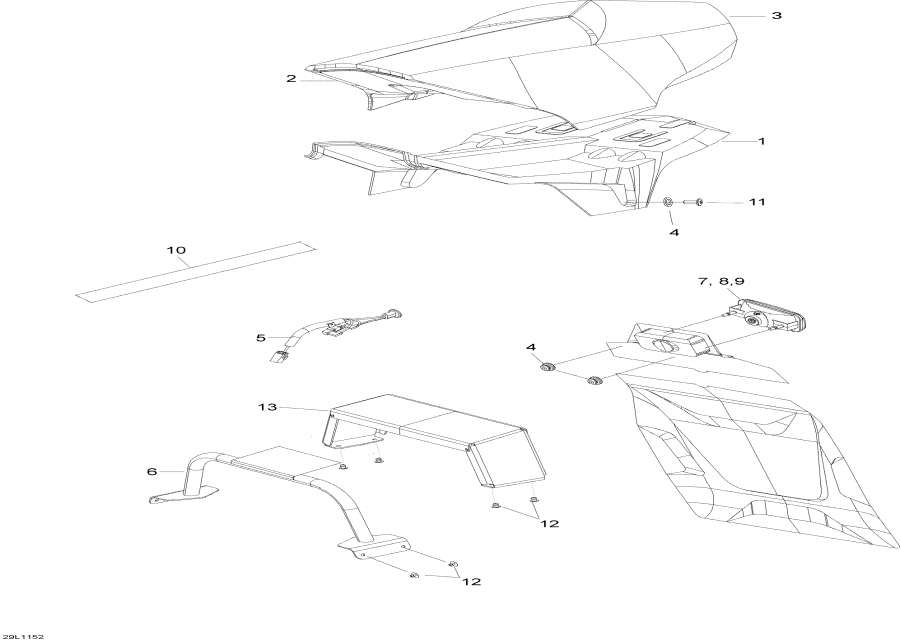 3
2
1
11
4
10
7, 8,9
5
4
13
6
12
12
29L1152