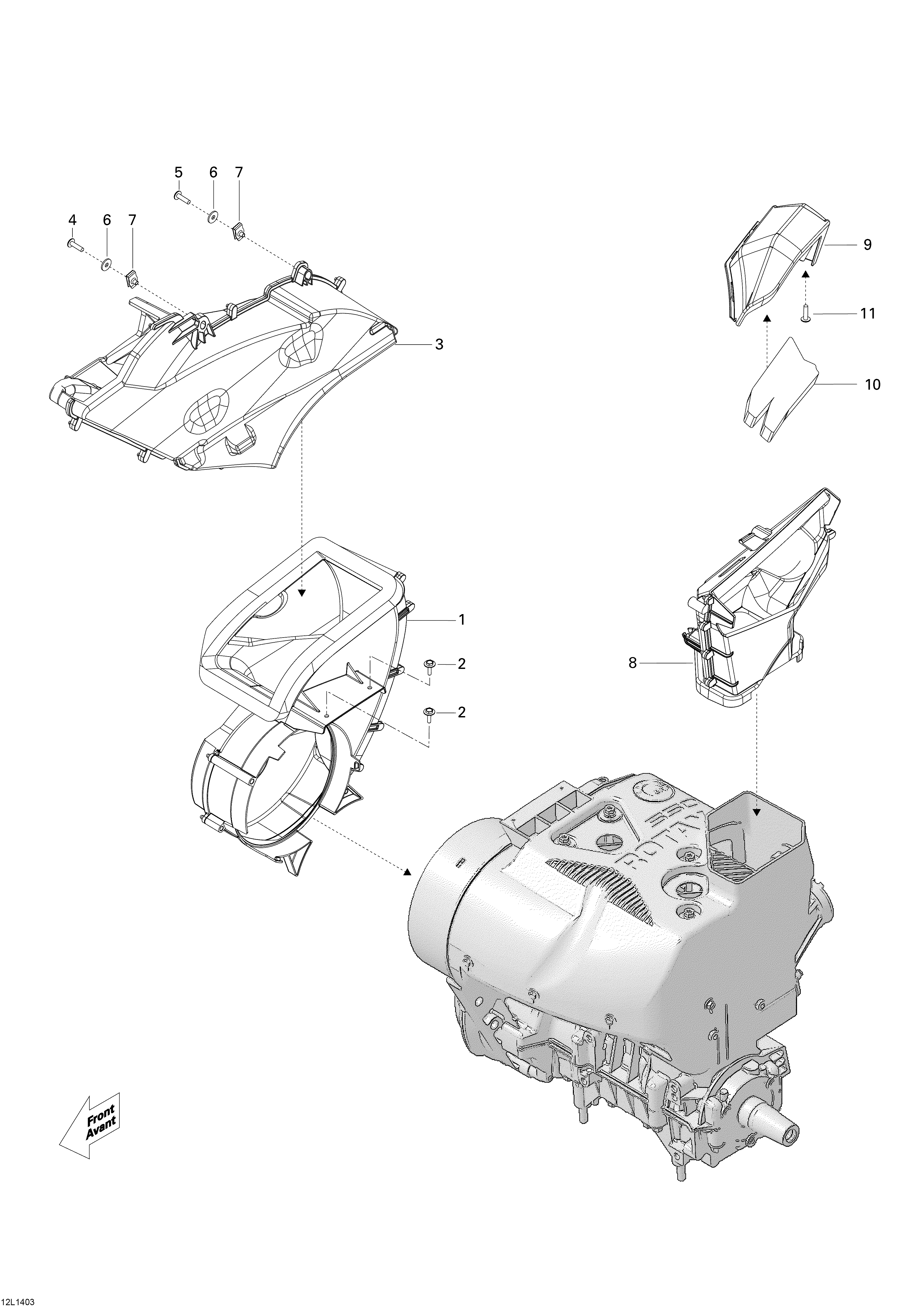 5 6 7

4 6 7

9

11

3

10

1

2

2

8

550 ROTAX

Front Avant

12L1403