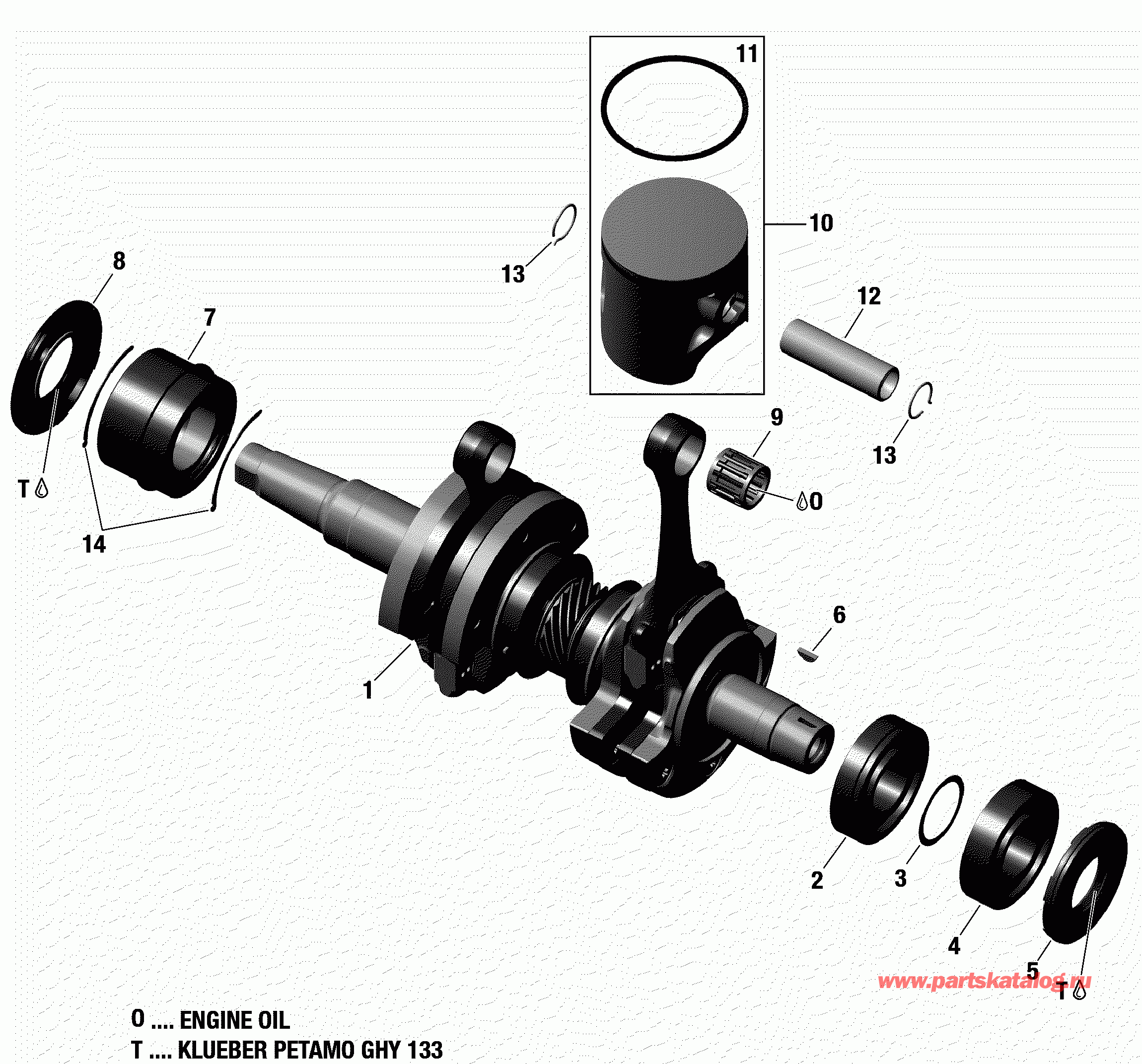 11

10

13

8

7

12

9

13

T

O

14

6

1

2

3

4

5

www.partskatalog.ru

T

O .... ENGINE OIL
T .... KLUEBER PETAMO GHY 133