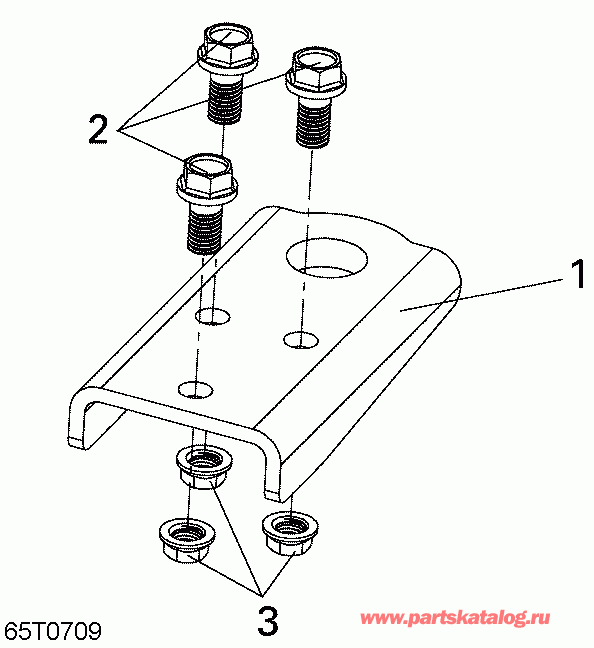 2
1
3
65T0709
www.partskatalog.ru