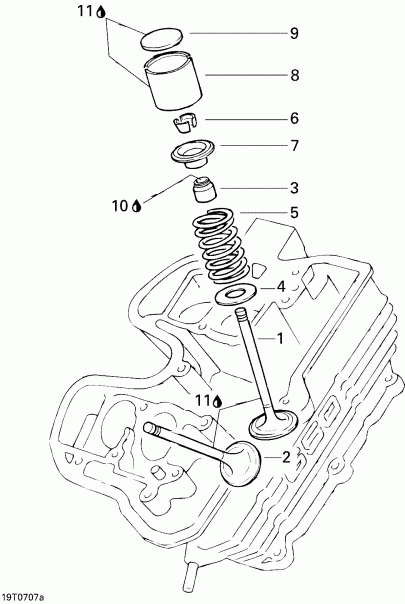 11
9
8
6
7
3
10
5
4
1
11
2
19T0707a