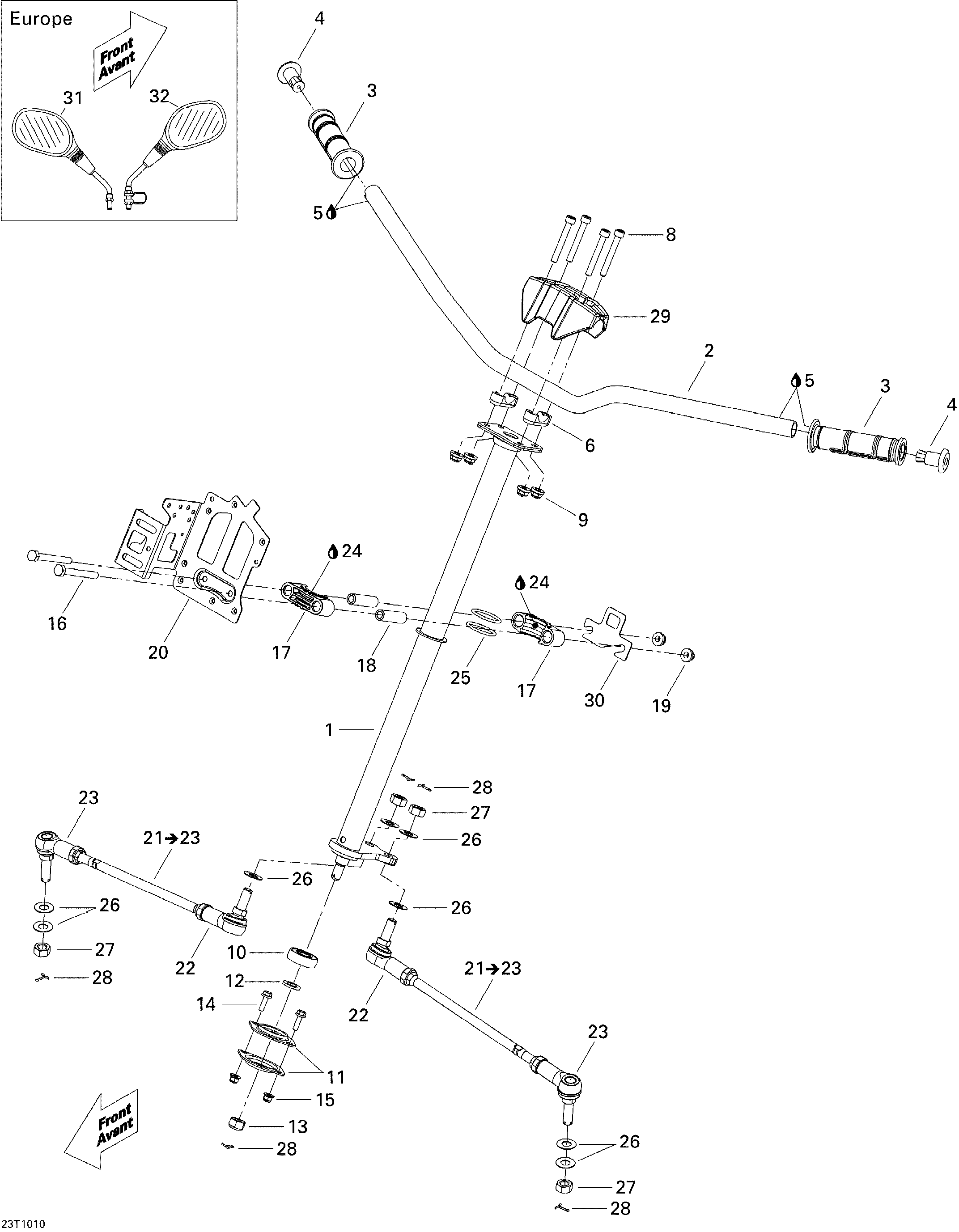 Europe

Front
Avant

31

32

4

3

5

8

29

2

5

3

4

6

9

24

24

16

20

17

18

25

17

30

19

1

28

27

26

23

21→23

26

26

26

27

28

22

10

12

14

11

15

13

28

22

21→23

23

26

27

28

Front
Avant

23T1010