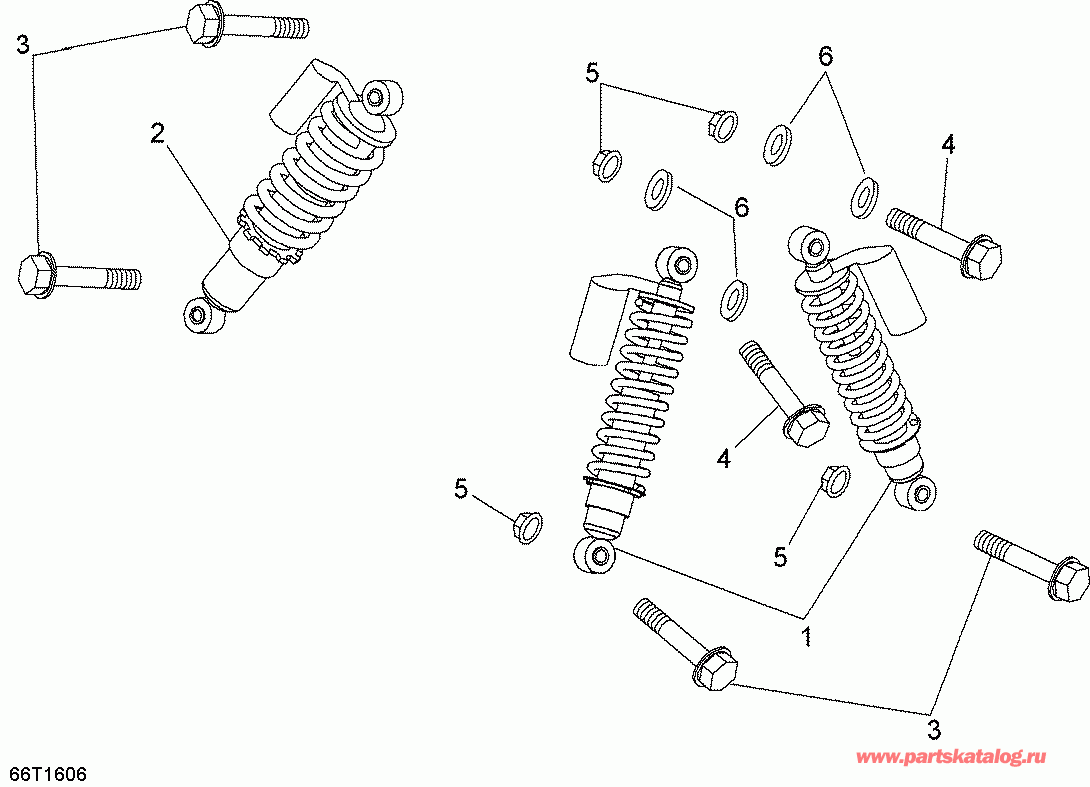 3
2
5
6
4
6
4
5
5
1
3
66T1606
www.partskatalog.ru