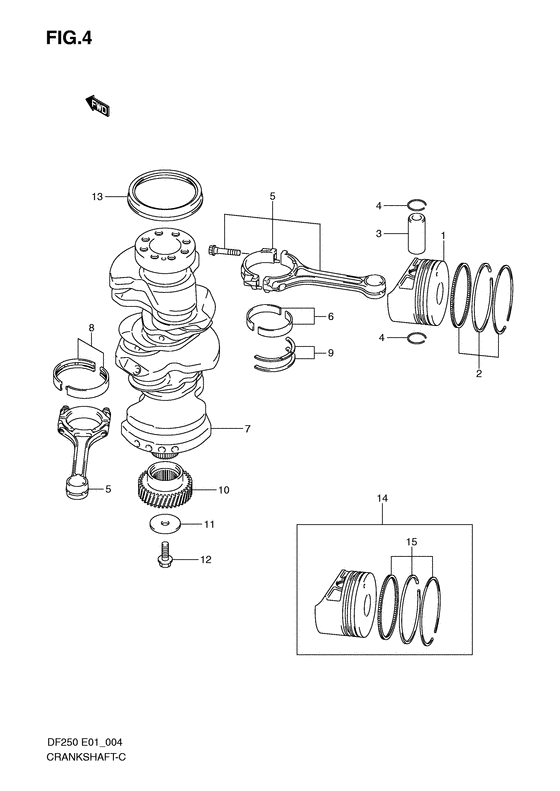 FIG.4

FWD

13

5

4

3

1

6

9

4

2

8

7

5

10

11

12

14

15

DF250 E01_004
CRANKSHAFT-C