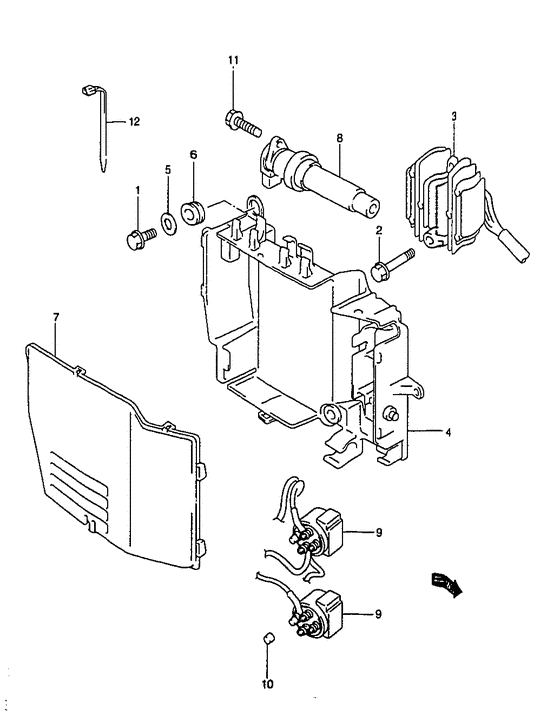 11
12
3
8
6
5
1
2
7
4
9
9
10