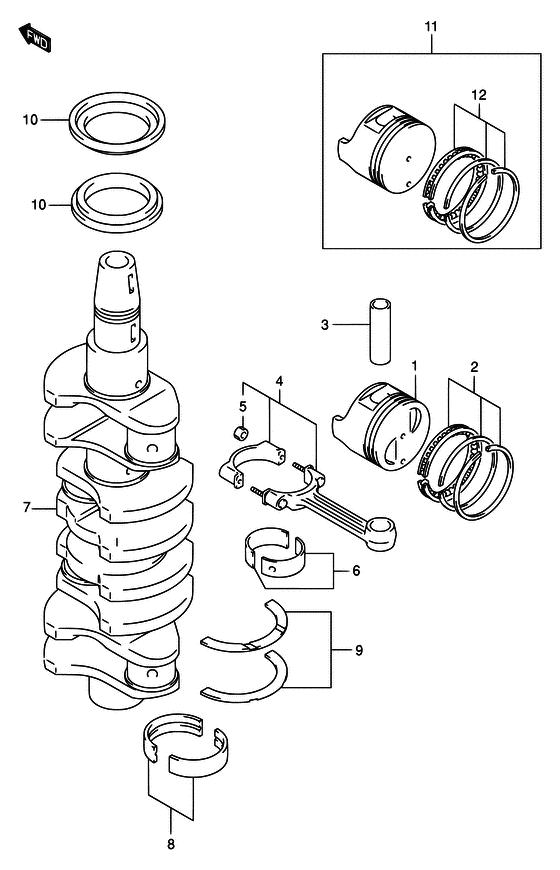 FWD
11
12
10
10
3
1
2
4
5
7
6
9
8