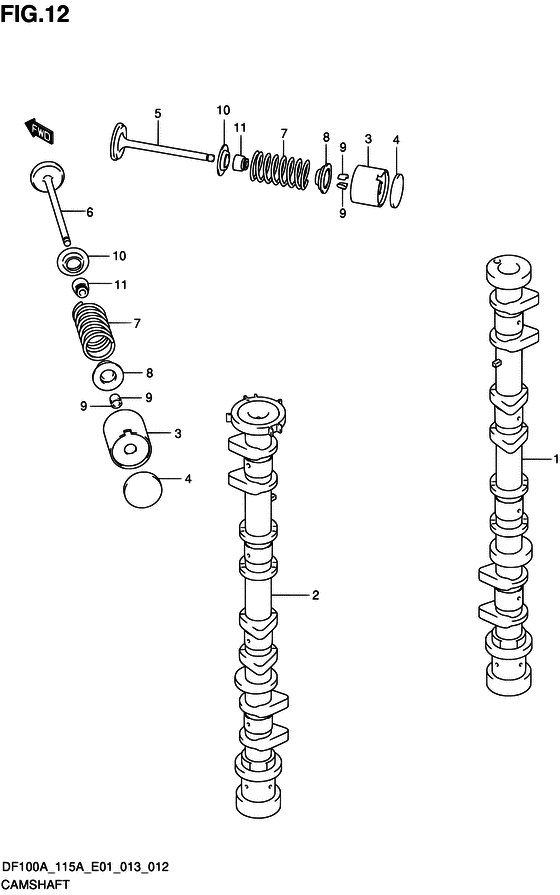 FIG.12

FWD

5
10
11
7
8
9
3
4
9

6
10
11
7
8
9
9
3
4

1
2

DF100A_115A_E01_013_012
CAMSHAFT