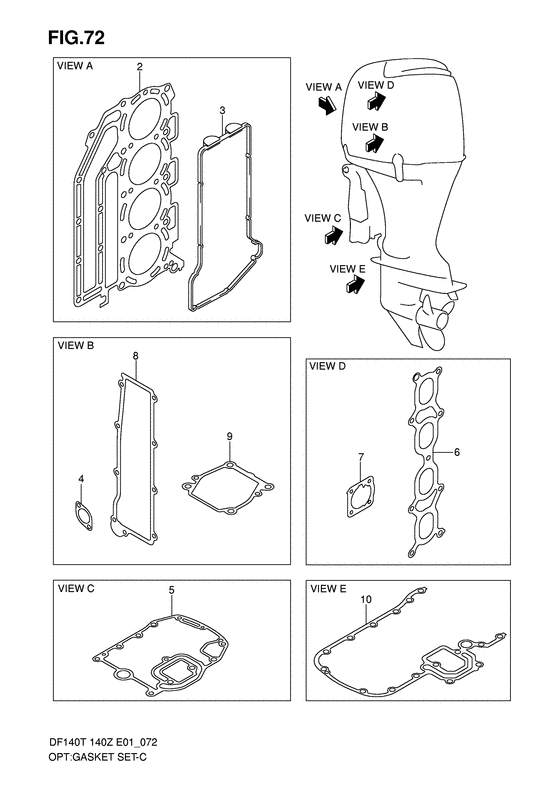 FIG.72

VIEW A
2
3

VIEW A
VIEW D
VIEW B
VIEW C
VIEW E

VIEW B
8
9
4

VIEW D
6
7

VIEW C
5

VIEW E
10

DF140T 140Z E01_072
OPT:GASKET SET-C