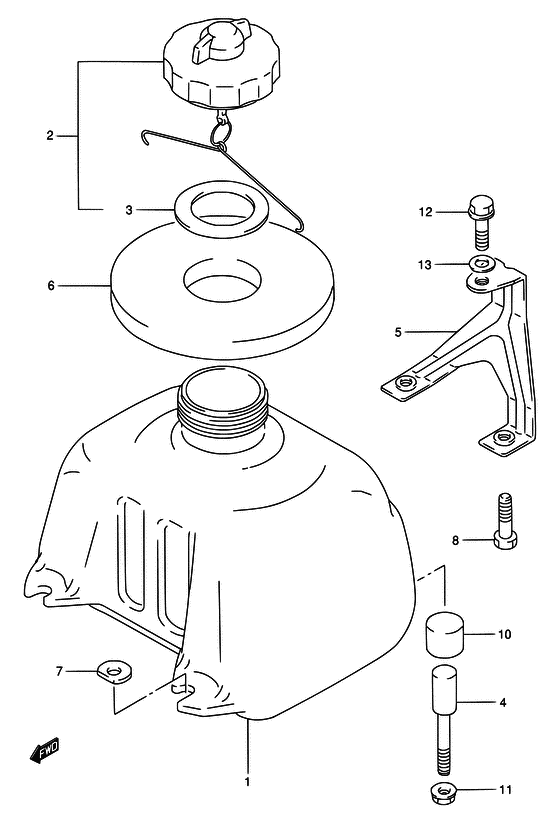 2
3
6
12
13
5
8
10
7
4
FWD
1
11