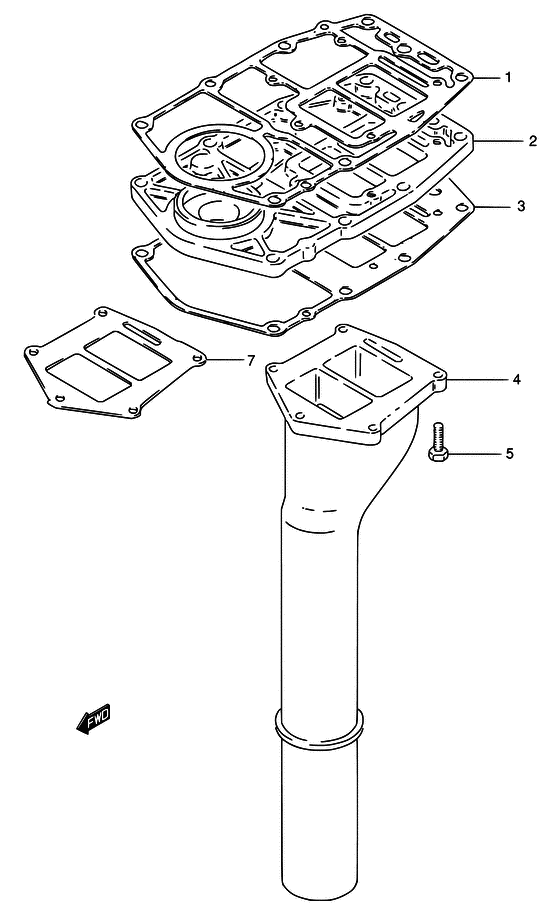 1
2
3
7
4
5
FWD