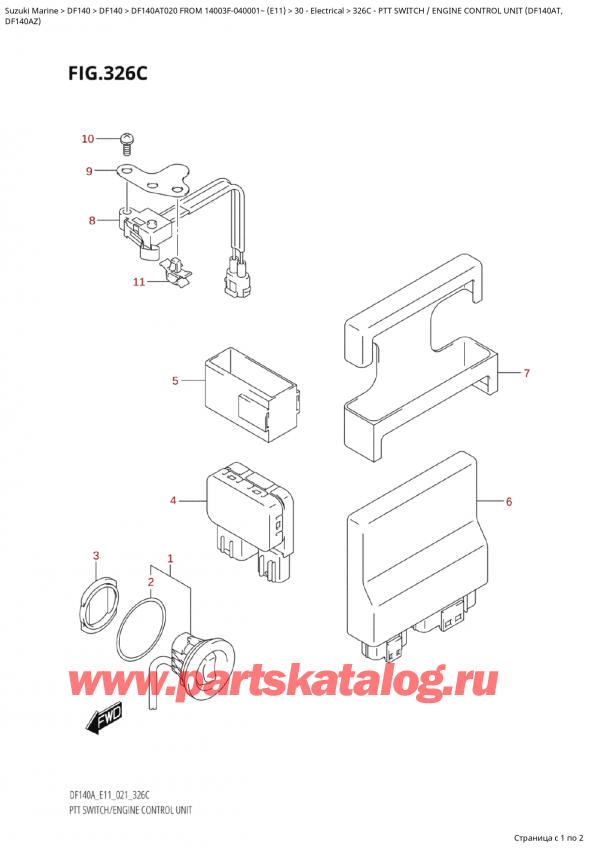 Suzuki Marine > DF140 > DF140 > DF140AT020 FROM 14003F-040001~ (E11) > 30 - Electrical > 326C - PTT SWITCH / ENGINE CONTROL UNIT (DF140AT, DF140AZ)

FIG.326C

10
9
8
11
5
7
4
6
3
1
2

www.partskatalog.ru

FWD

DF140A_E11_021_326C
PTT SWITCH/ENGINE CONTROL UNIT

Страница с 1 по 2