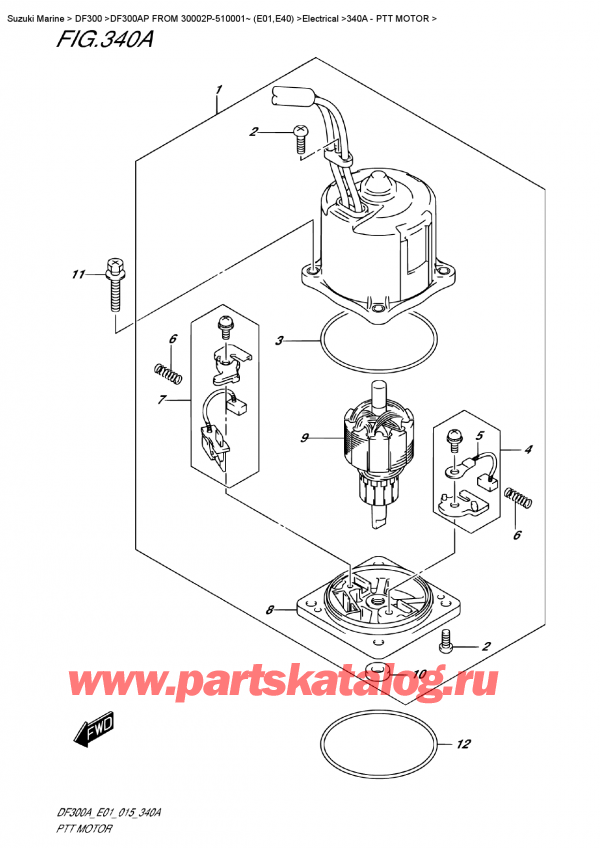 Suzuki Marine > DF300 >DF300AP FROM 30002P-510001~ (E01,E40) >Electrical >340A - PTT MOTOR >

FIG.340A

1
2
11
6
7
3
9
5
4
6
8
2
10
www.partskatalog.ru
FWD
12

DF300A_E01_015_340A
PTT MOTOR