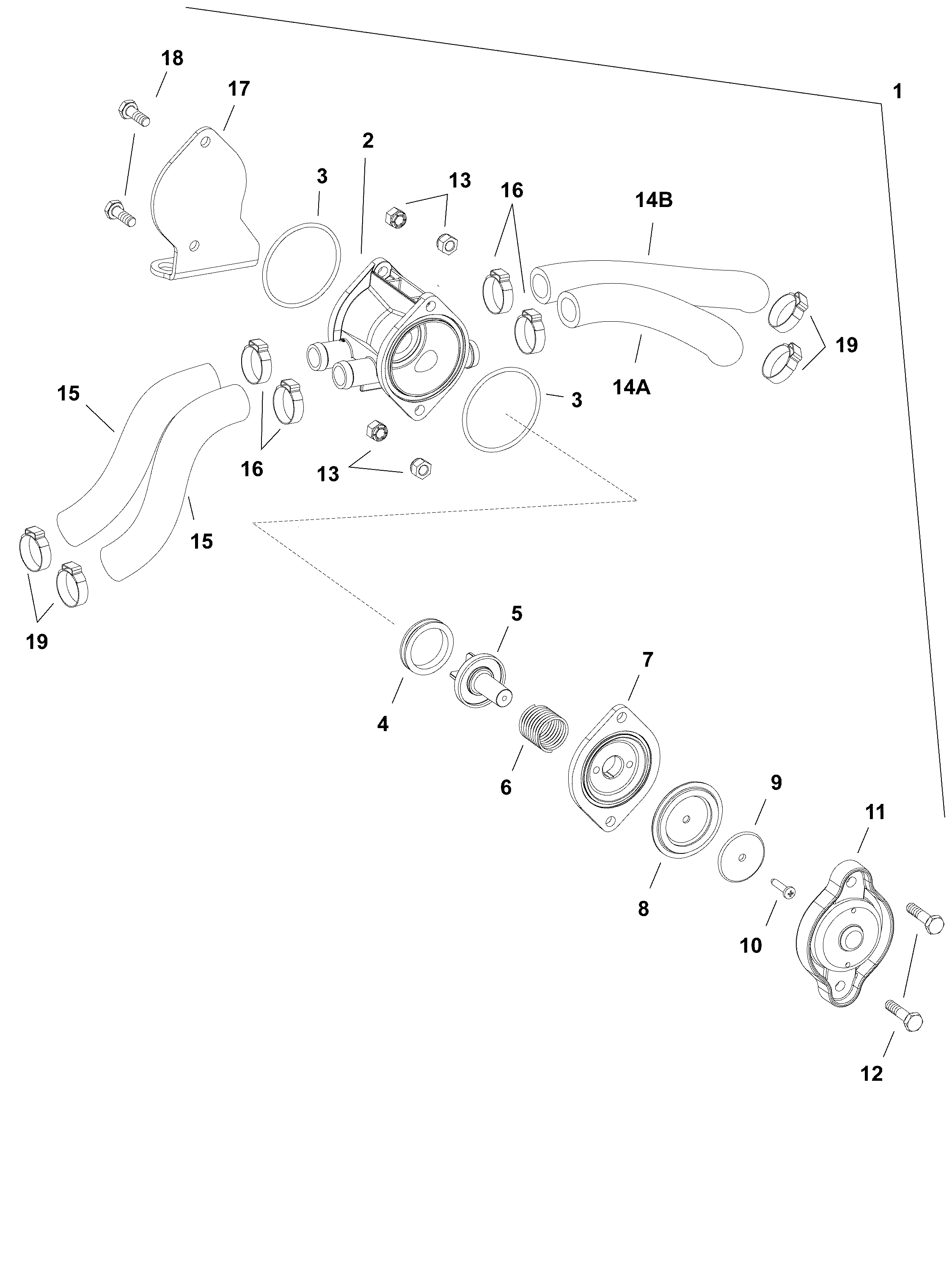 18
17
1
2
3
13
16
14B
19
14A
3
15
16
13
15
19
5
7
4
6
9
11
8
10
12