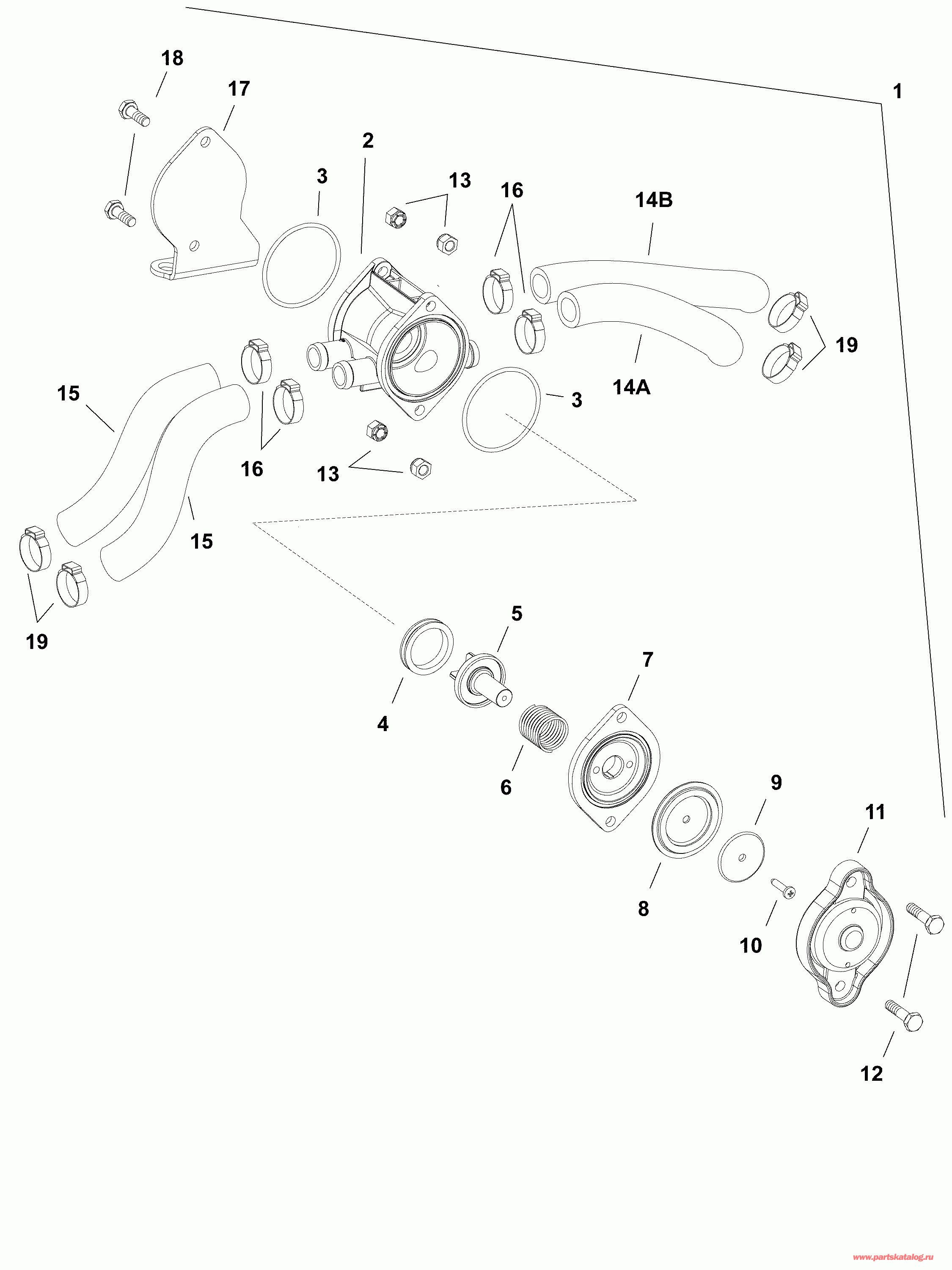 18
17
1
2
3
13
16
14B
19
14A
3
15
16
13
15
19
5
7
4
6
9
11
8
10
12
www.partskatalog.ru