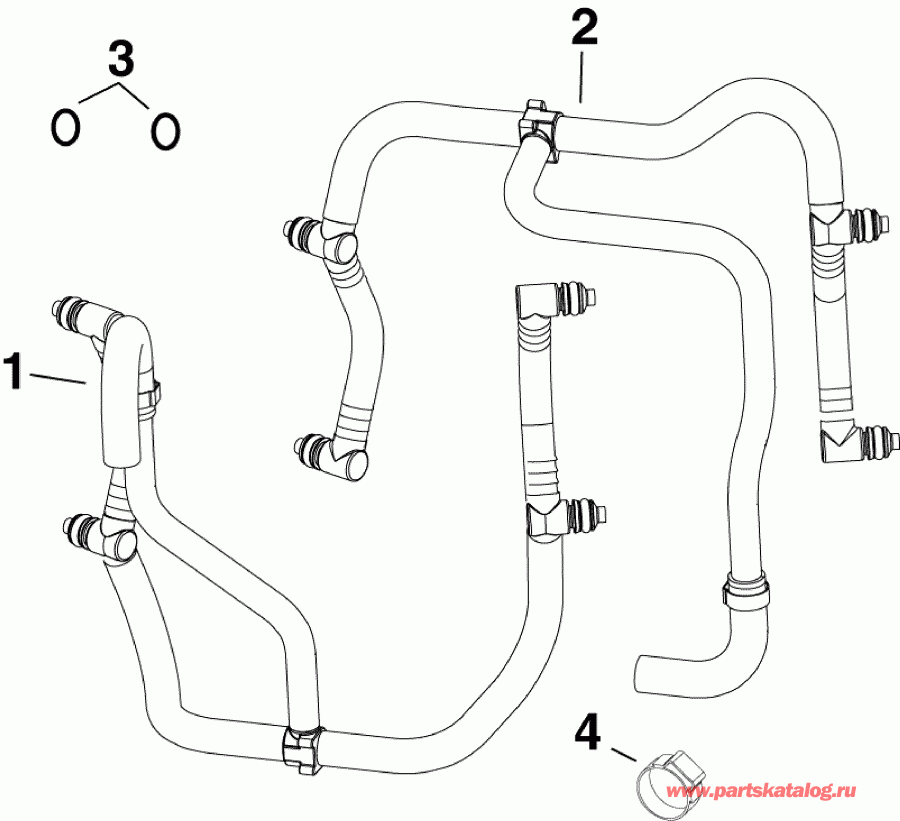 3
2
1
4
www.partskatalog.ru