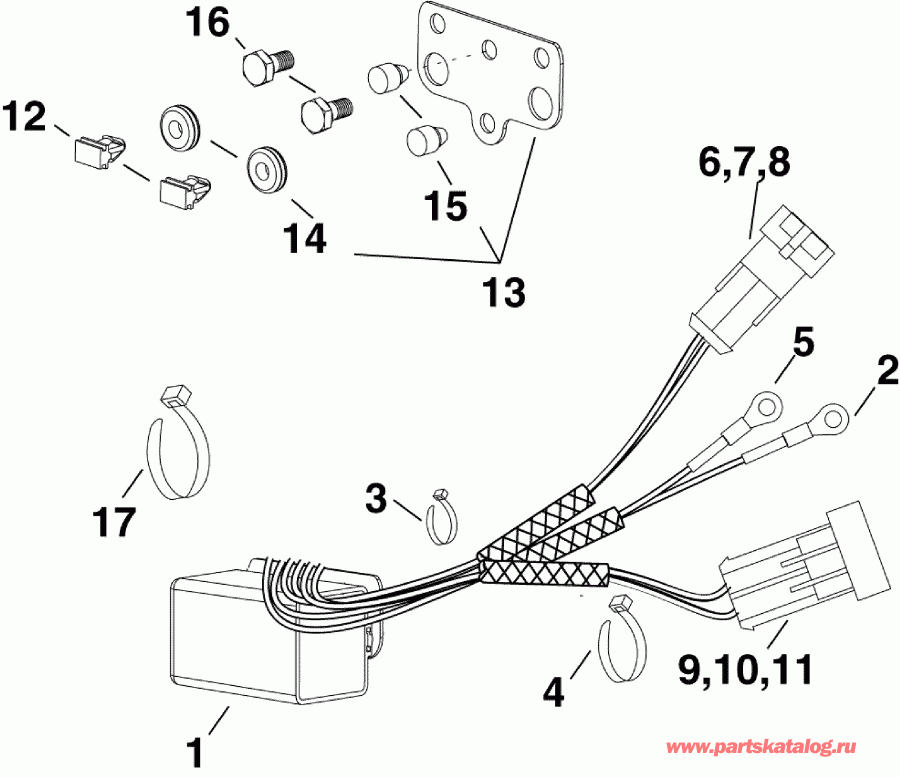 16
12
14
15
13
6,7,8
5
2
17
3
4
9,10,11
1
www.partskatalog.ru