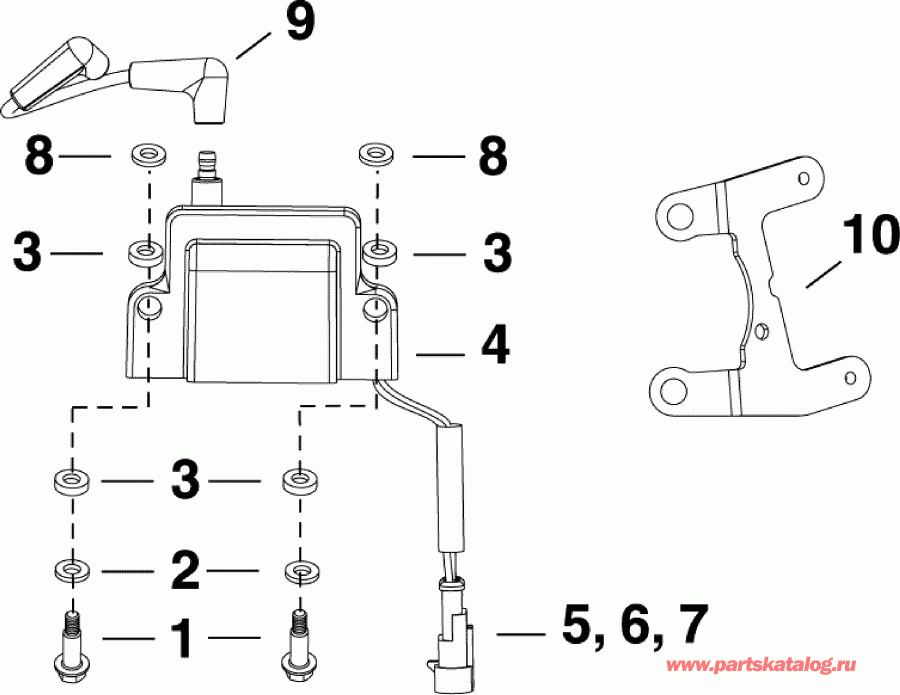 9
8
8
3
3
10
4
3
2
1
5, 6, 7
www.partskatalog.ru