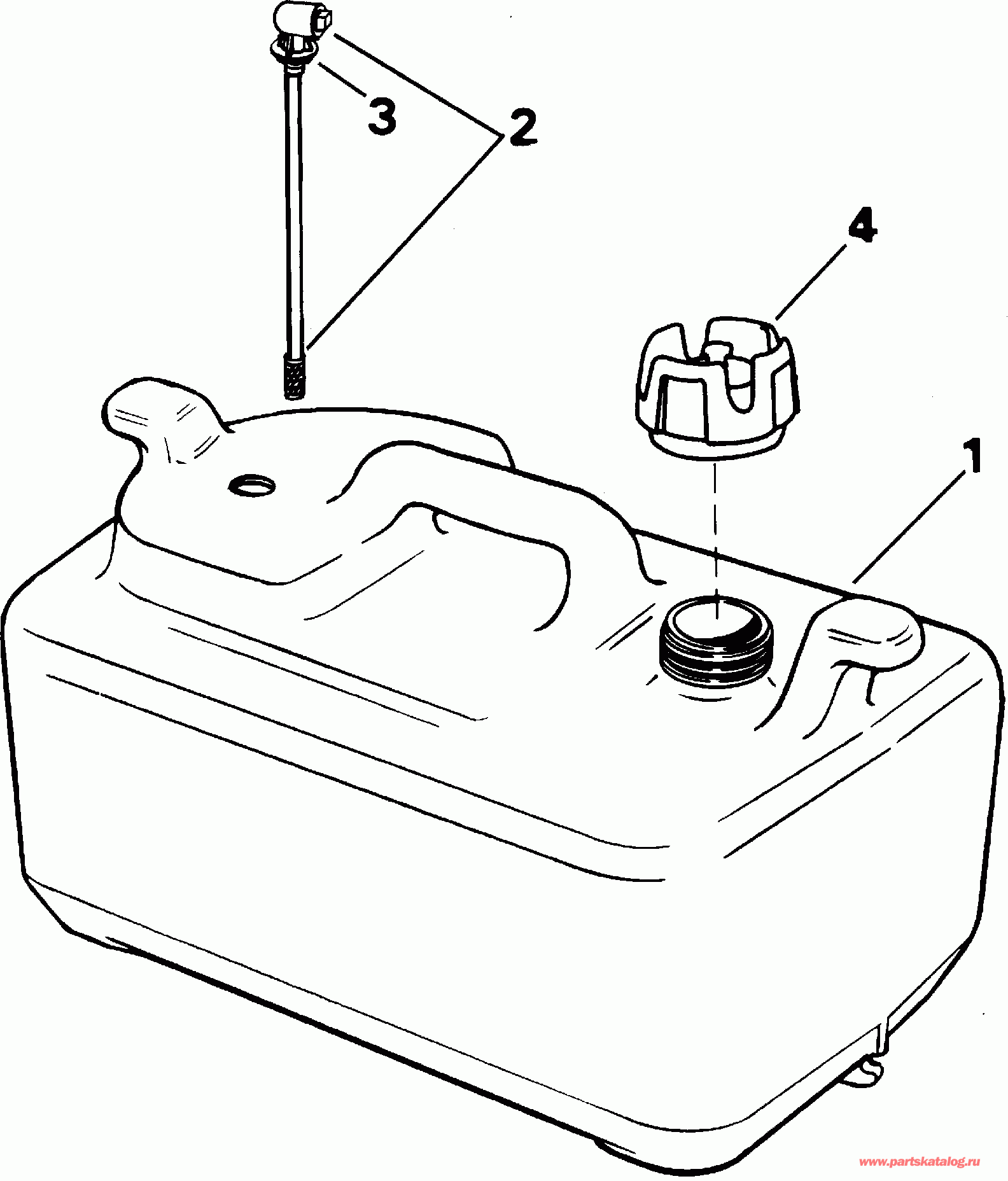 3
2
4
1
www.partskatalog.ru