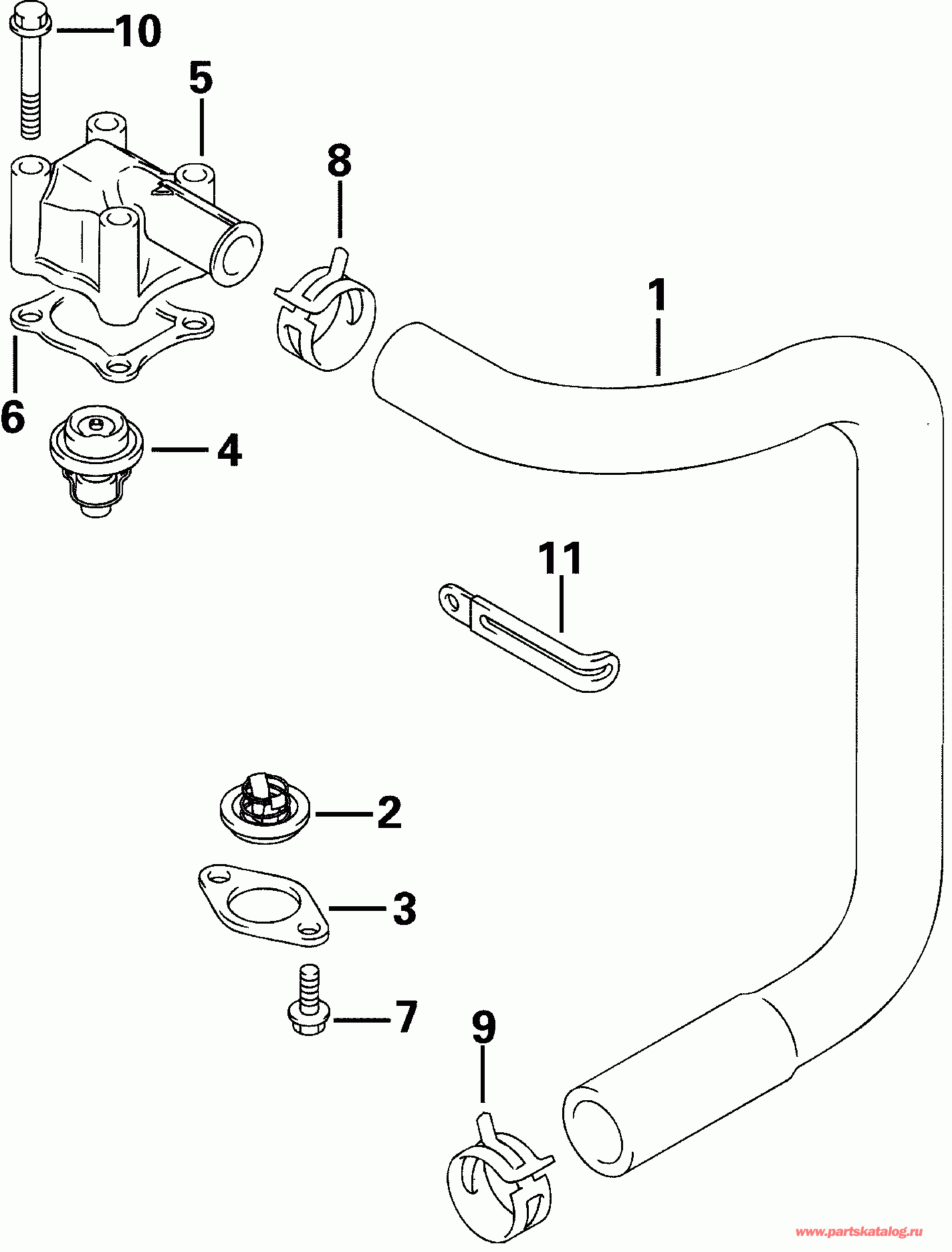 10
5
8
1
6
4
11
2
3
7
9
www.partskatalog.ru