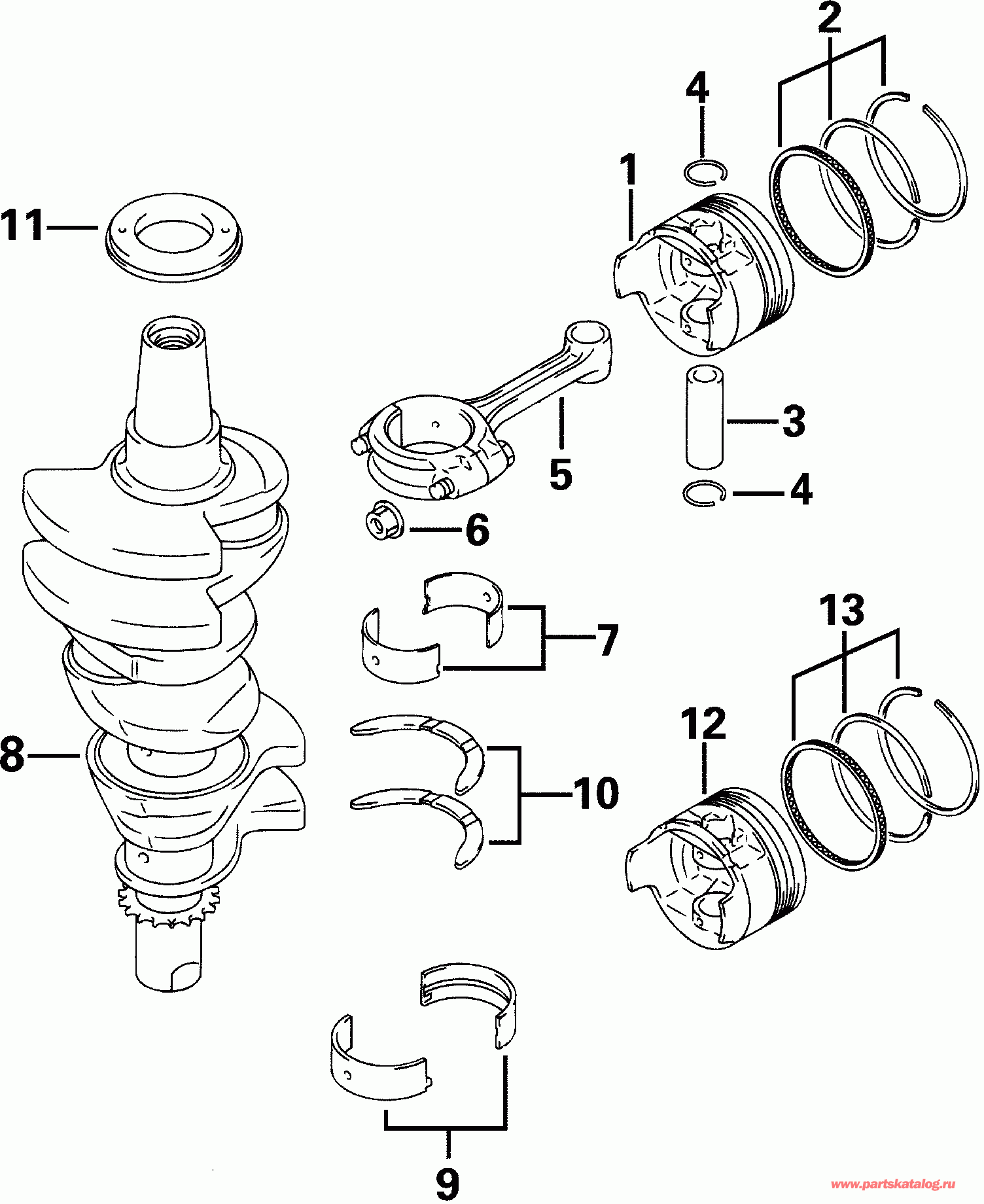 2
4
1
11
3
5
4
6
7
13
12
8
10
9
www.partskatalog.ru