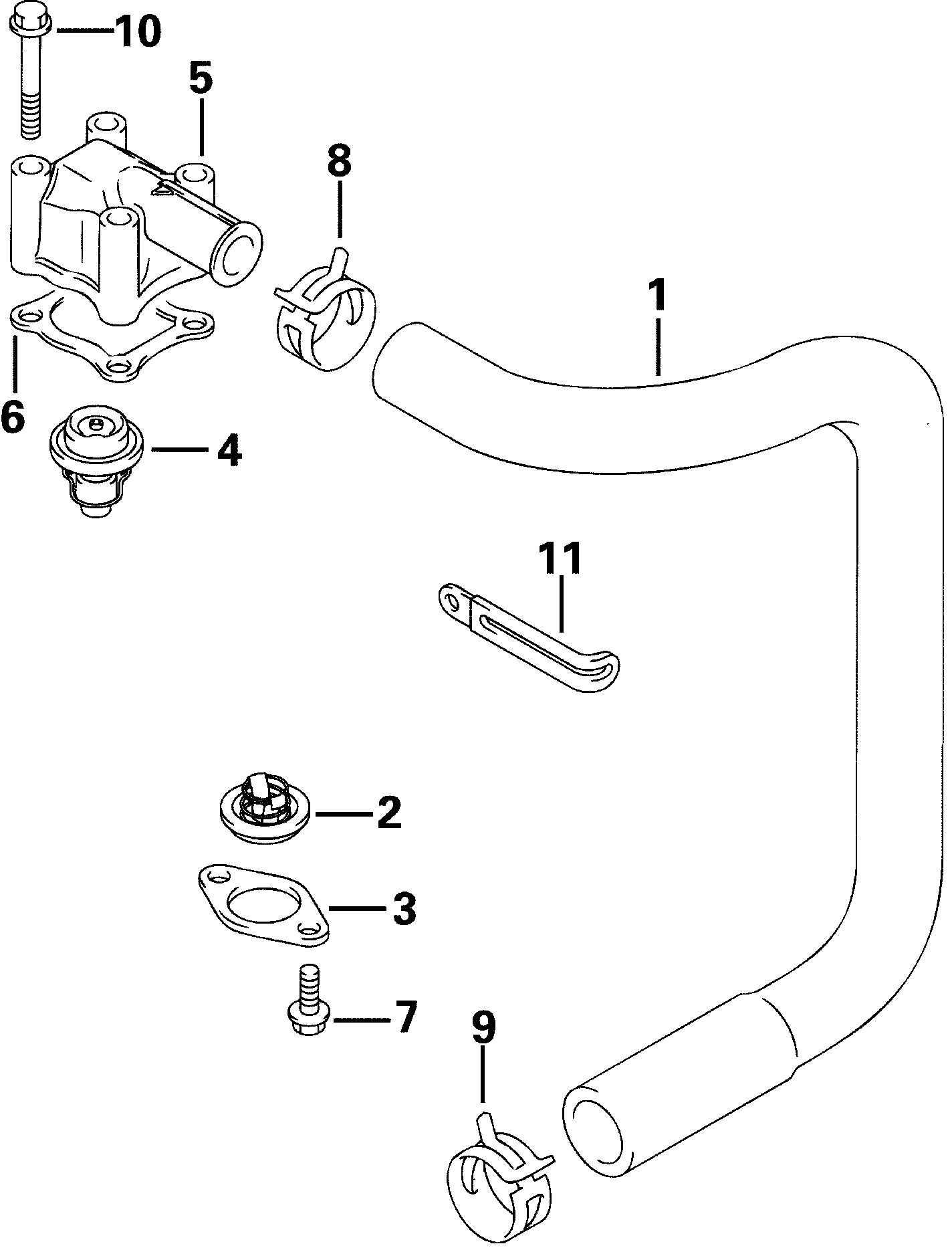 10
5
8
1
6
4
11
2
3
7
9