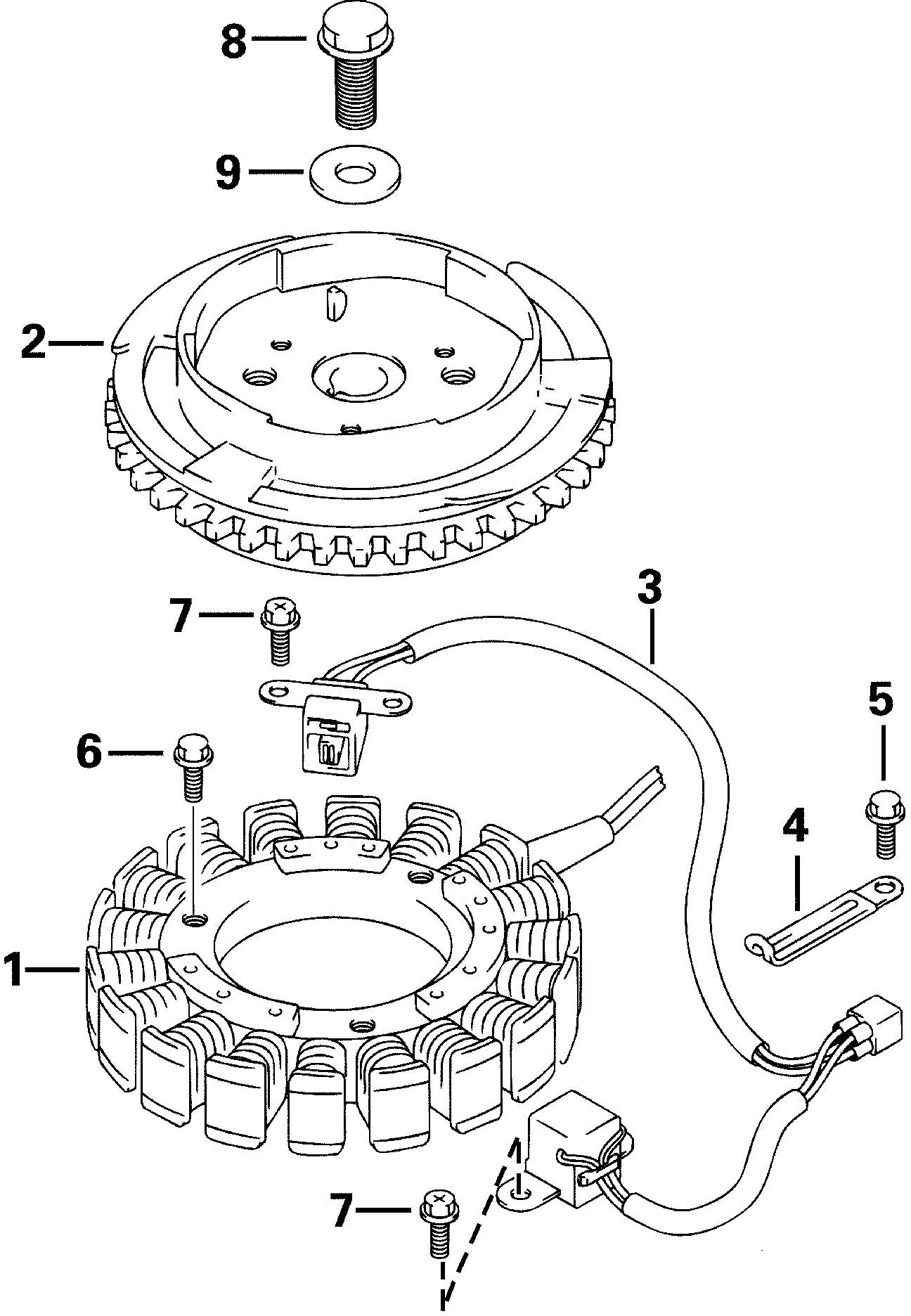 8
9
2
3
7
5
6
4
1
7